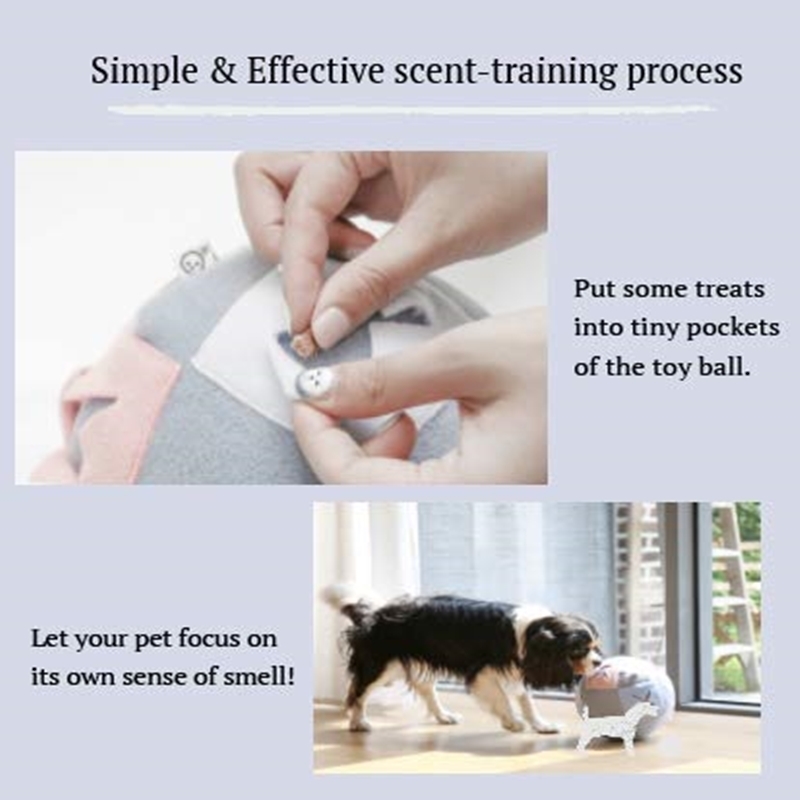 Simple & Effective scent-training process

Put some treats into tiny pockets of the toy ball.

Let your pet focus on its own sense of smell!