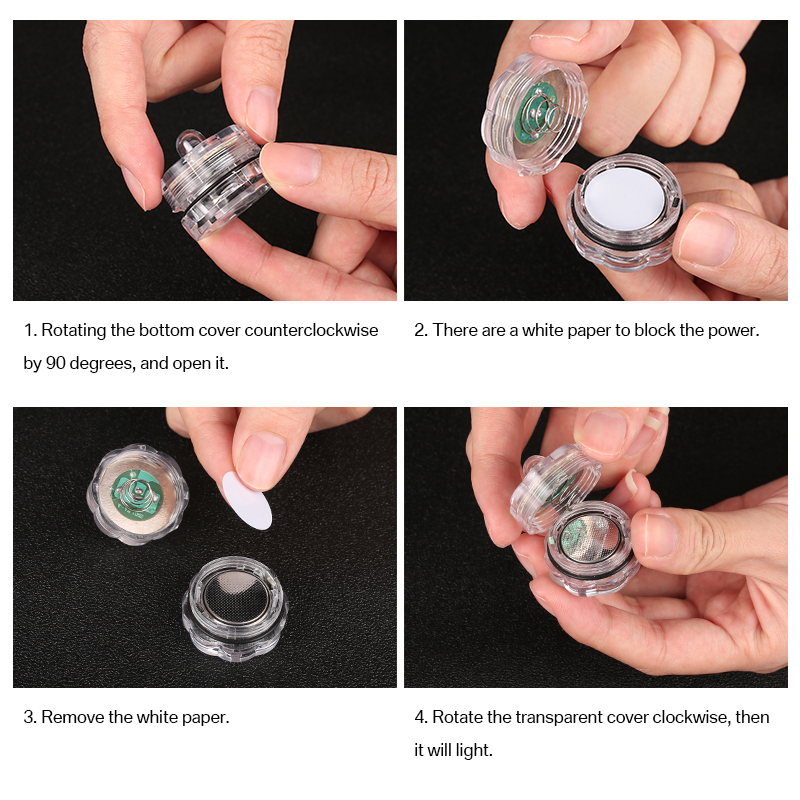 1. Rotating the bottom cover counterclockwise by 90 degrees, and open it.

2. There are a white paper to block the power.

3. Remove the white paper.

4. Rotate the transparent cover clockwise, then it will light.