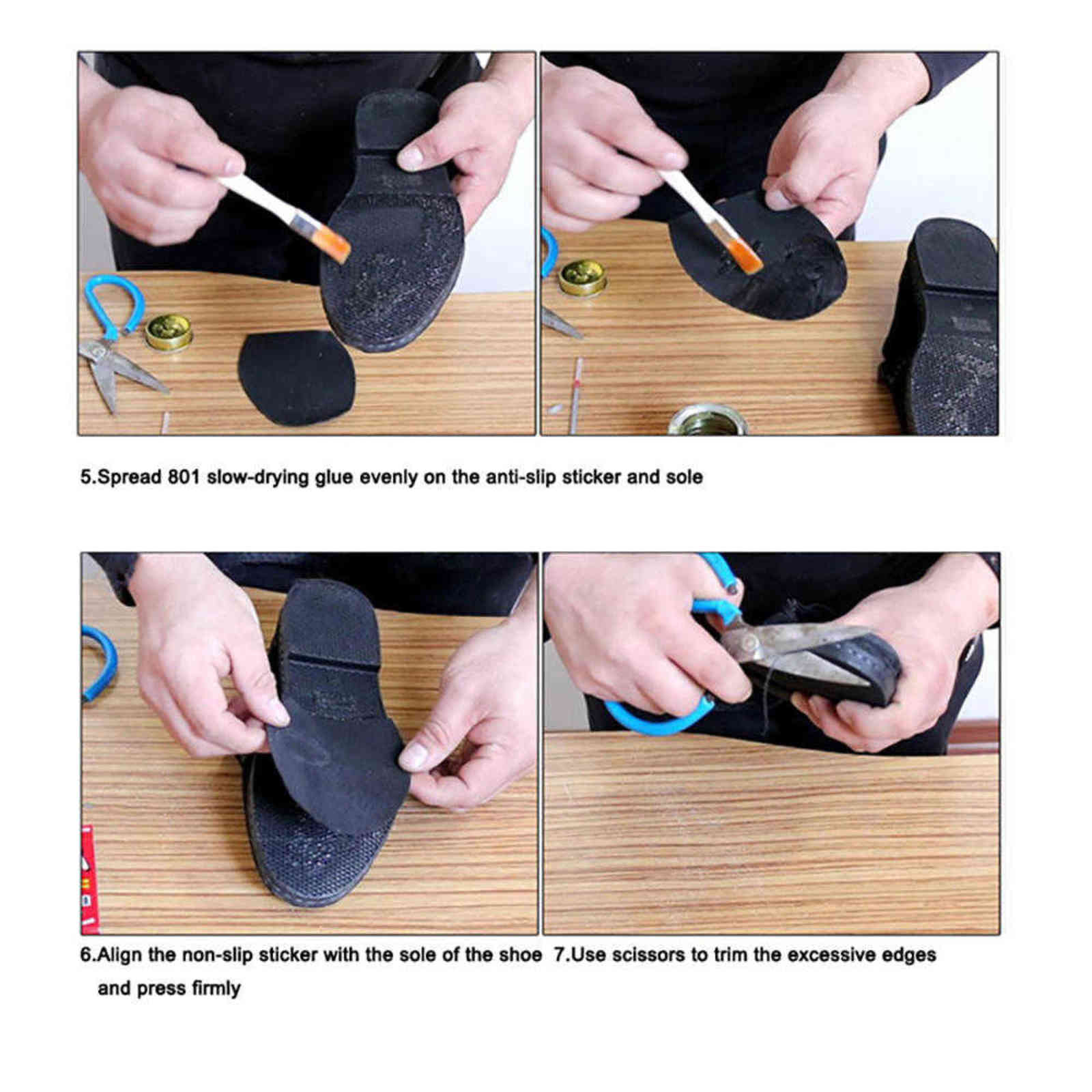 5.Spread 801 slow-drying glue evenly on the anti-slip sticker and sole

6.Align the non-slip sticker with the sole of the shoe and press firmly

7.Use scissors to trim the excessive edges