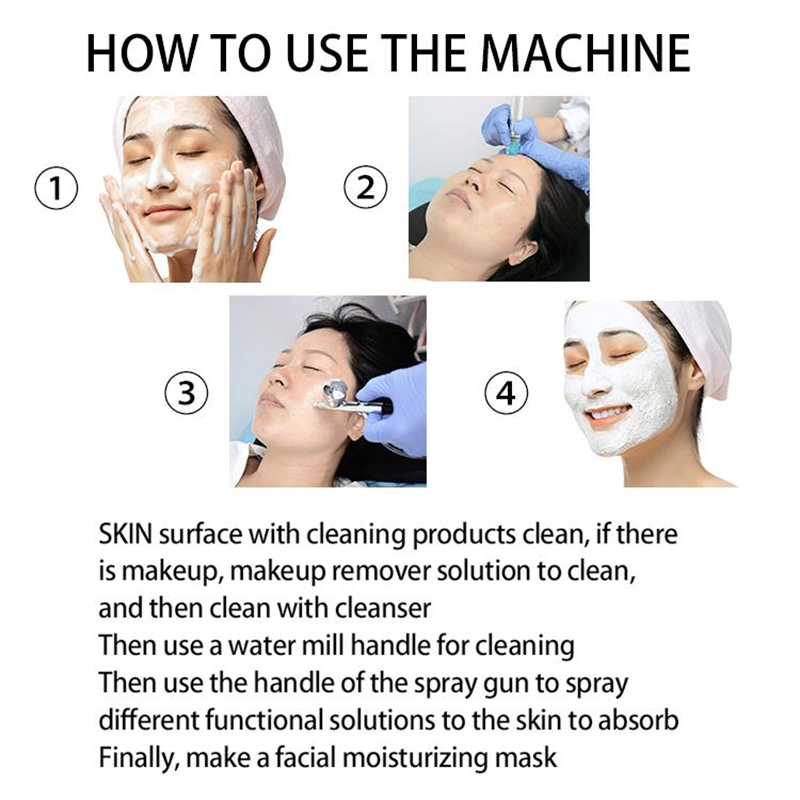 HOW TO USE THE MACHINE

①

②

③

④

SKIN surface with cleaning products clean, if there is makeup, makeup remover solution to clean, and then clean with cleanser
Then use a water mill handle for cleaning
Then use the handle of the spray gun to spray different functional solutions to the skin to absorb
Finally, make a facial moisturizing mask