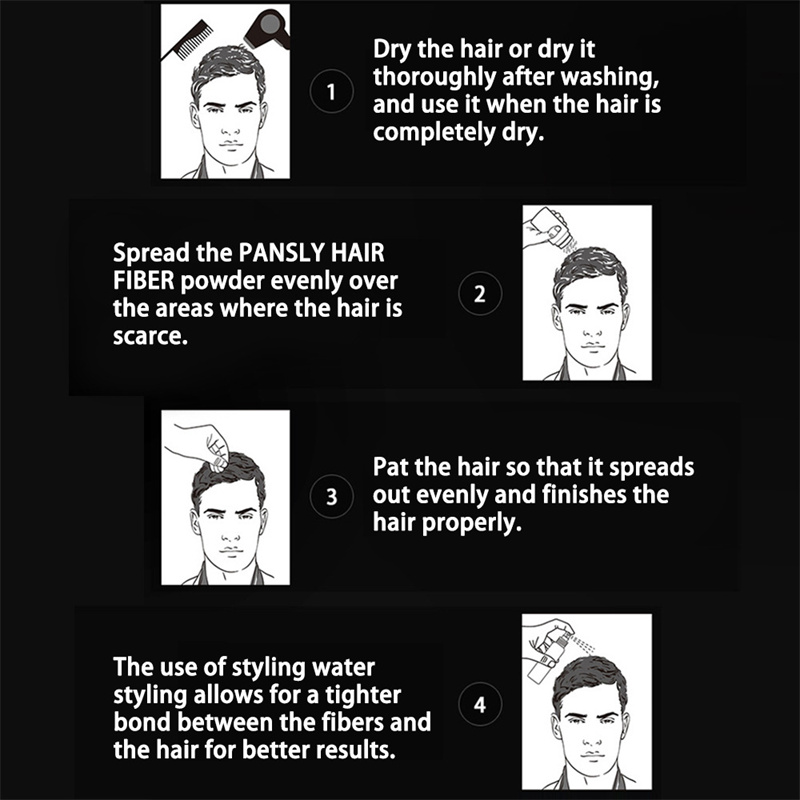 1

Dry the hair or dry it thoroughly after washing, and use it when the hair is completely dry.

Spread the PANSLY HAIR FIBER powder evenly over the areas where the hair is scarce.

2

3

Pat the hair so that it spreads out evenly and finishes the hair properly.

The use of styling water styling allows for a tighter bond between the fibers and the hair for better results.

4