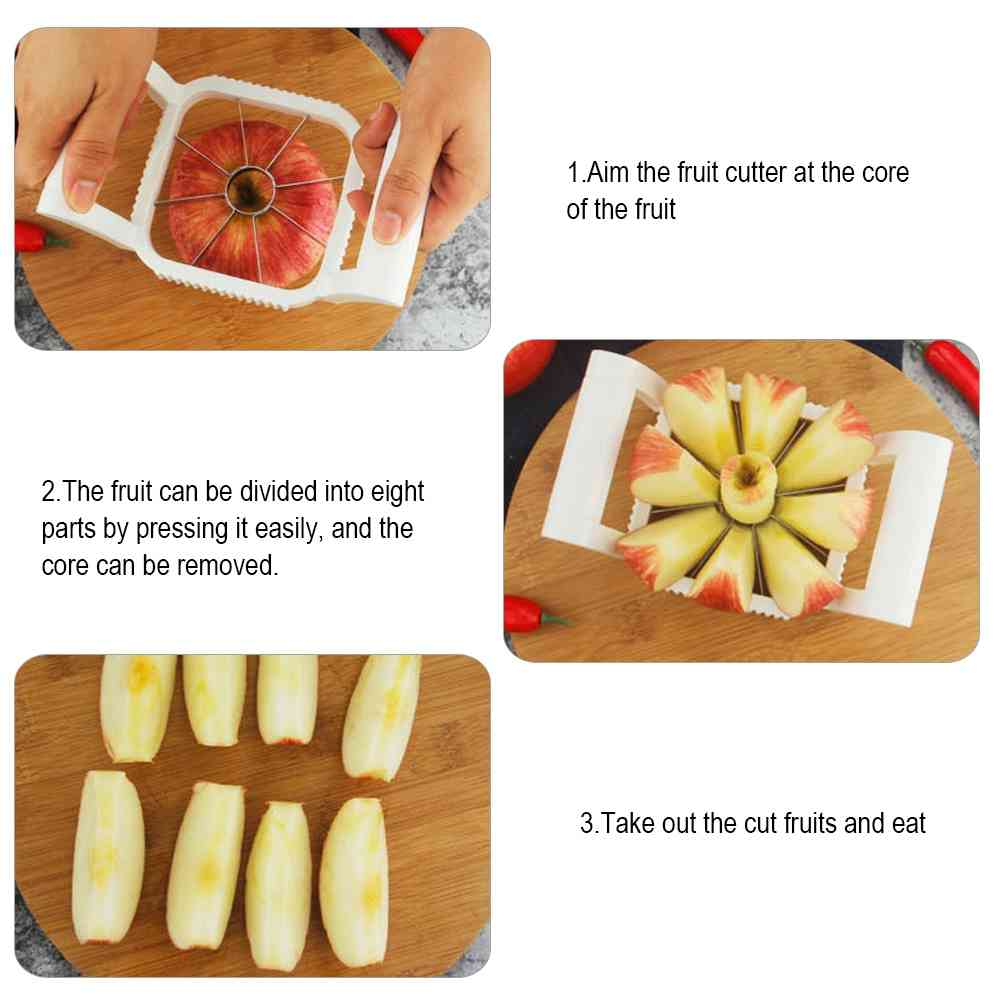 1.Aim the fruit cutter at the core of the fruit

2.The fruit can be divided into eight parts by pressing it easily, and the core can be removed.

3.Take out the cut fruits and eat