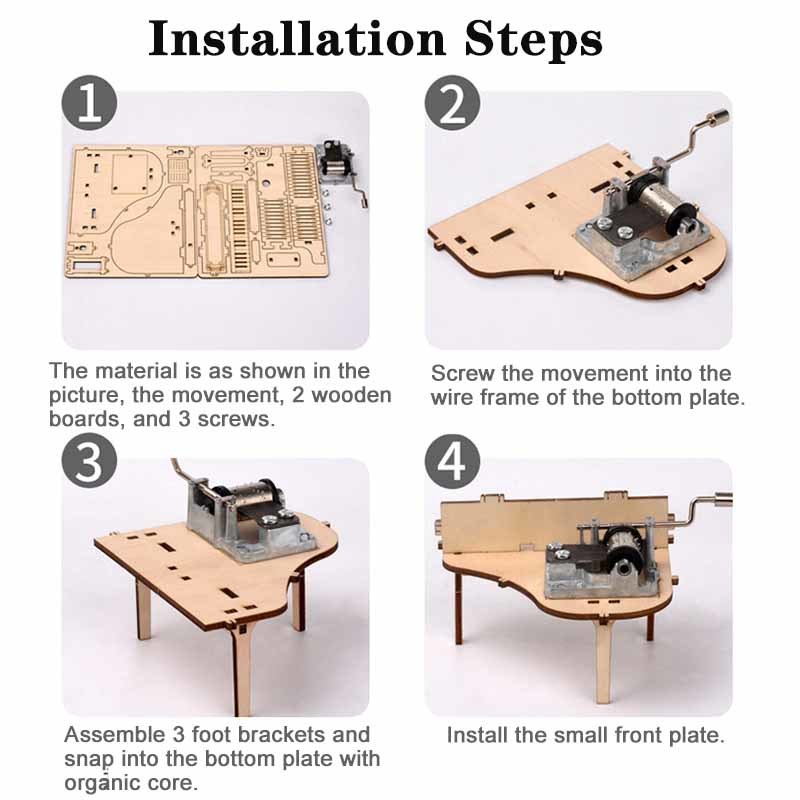 Installation Steps

1

The material is as shown in the picture, the movement, 2 wooden boards, and 3 screws.

2

Screw the movement into the wire frame of the bottom plate.

3

Assemble 3 foot brackets and snap into the bottom plate with organic core.

4

Install the small front plate.