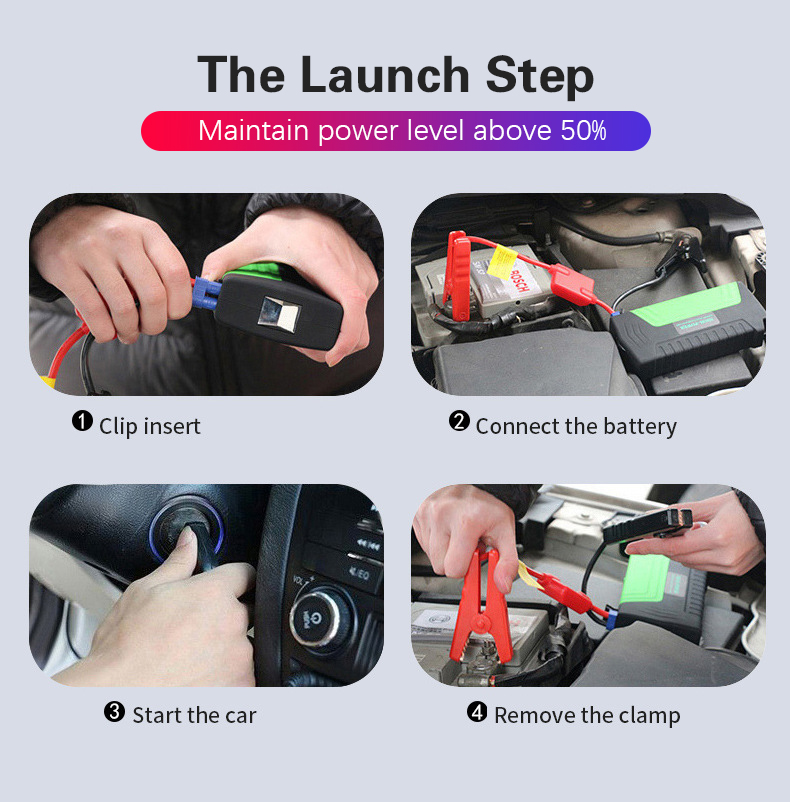 The Launch Step

Maintain power level above 50%

BOSCH

❶ Clip insert

❷ Connect the battery

VOL

EQ

❸ Start the car

❹ Remove the clamp