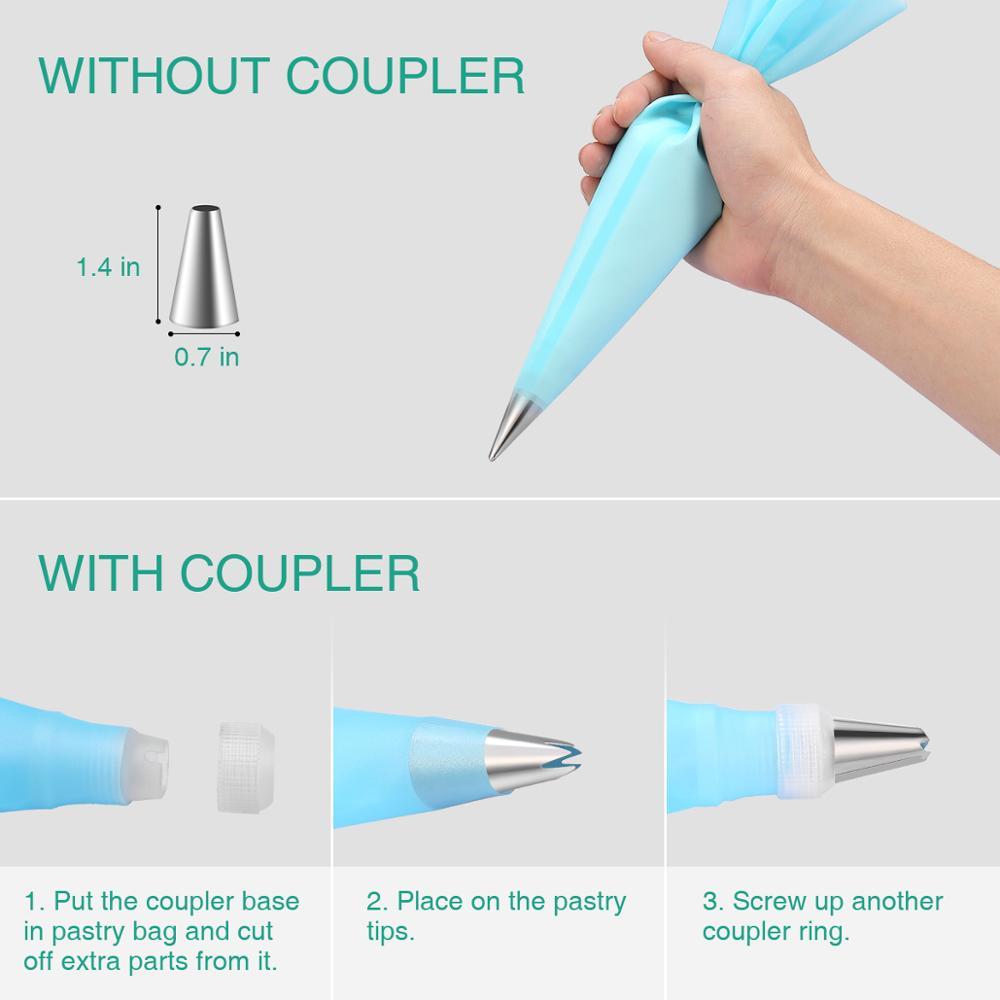 WITHOUT COUPLER

1.4 in

0.7 in

WITH COUPLER

1. Put the coupler base in pastry bag and cut off extra parts from it.

2. Place on the pastry tips.

3. Screw up another coupler ring.