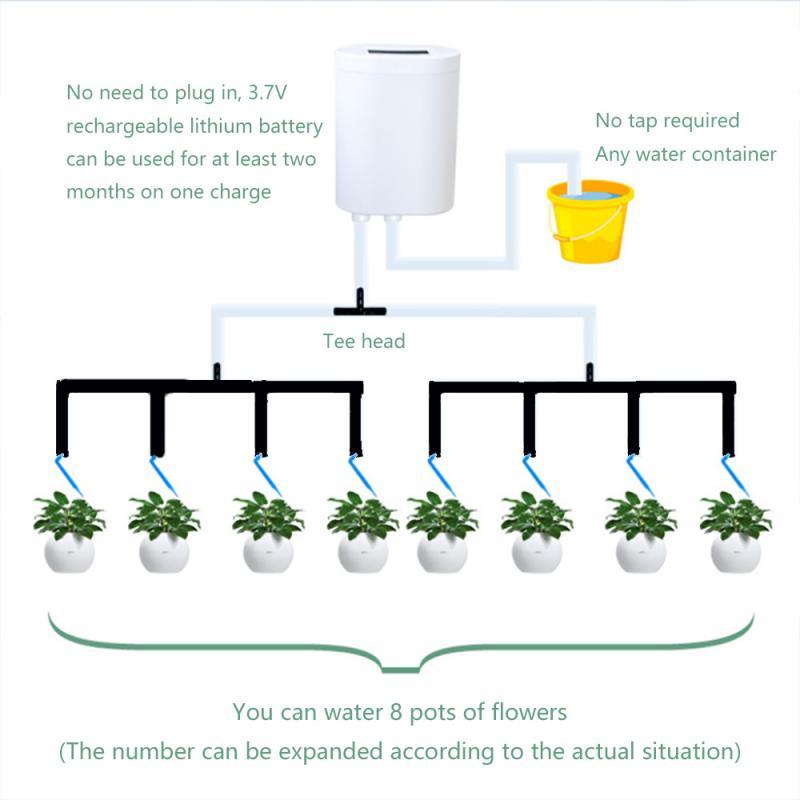 No need to plug in, 3.7V rechargeable lithium battery can be used for at least two months on one charge

No tap required
Any water container

Tee head

You can water 8 pots of flowers
(The number can be expanded according to the actual situation)