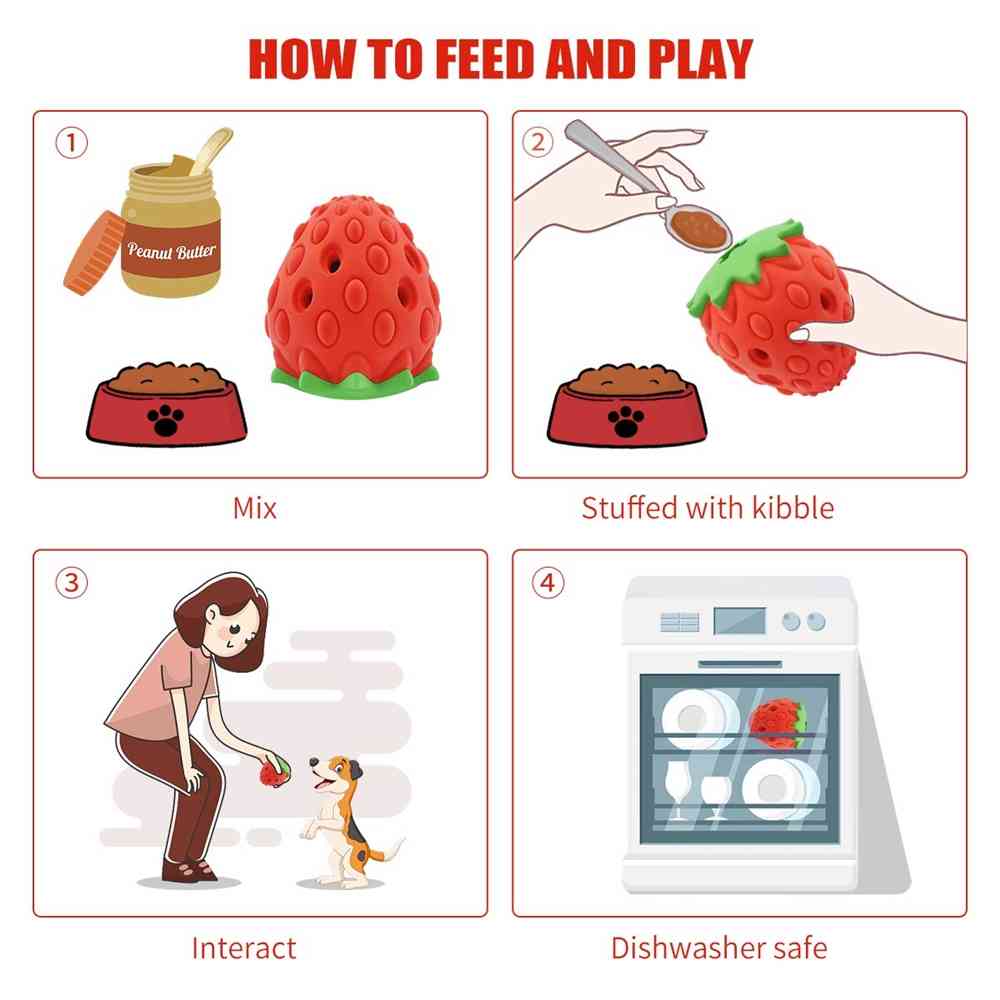 HOW TO FEED AND PLAY

①

Peanut Butter

Mix

②

Stuffed with kibble

③

Interact

④

Dishwasher safe