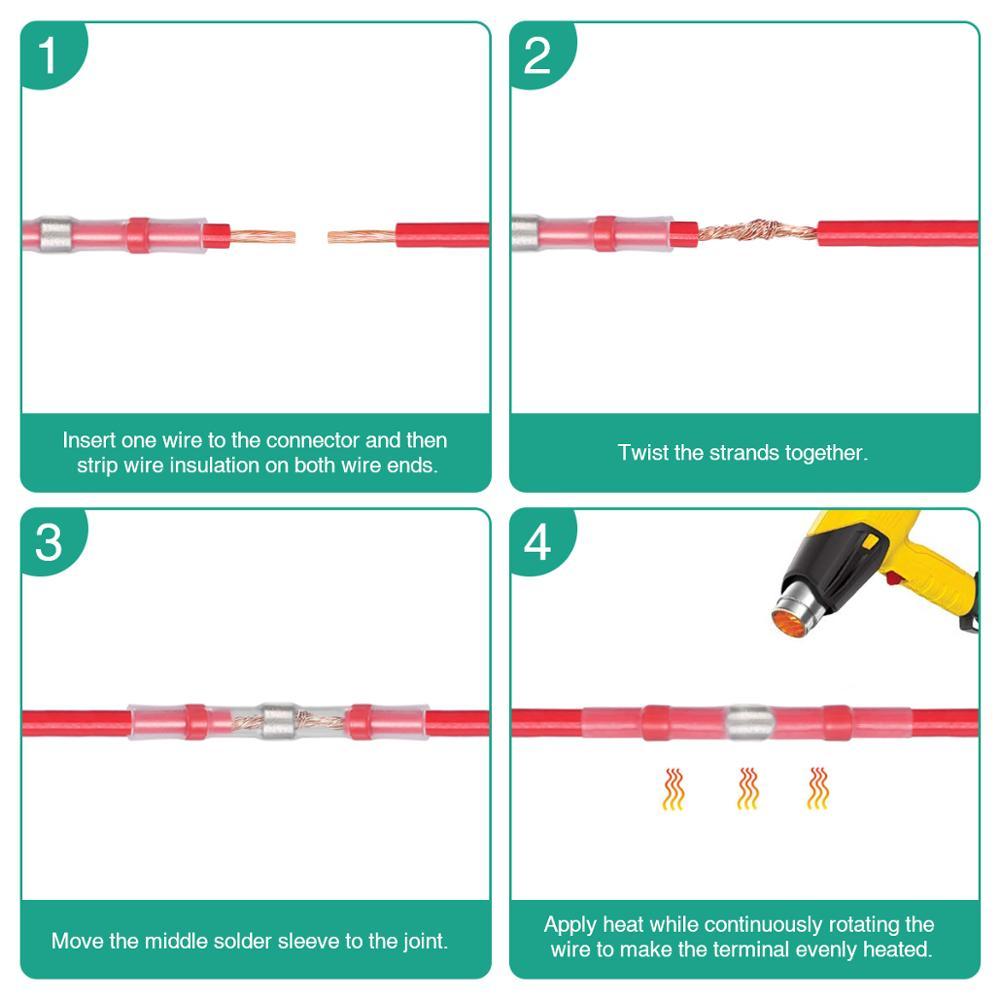 1

Insert one wire to the connector and then strip wire insulation on both wire ends.

2

Twist the strands together.

3

Move the middle solder sleeve to the joint.

4

Apply heat while continuously rotating the wire to make the terminal evenly heated.