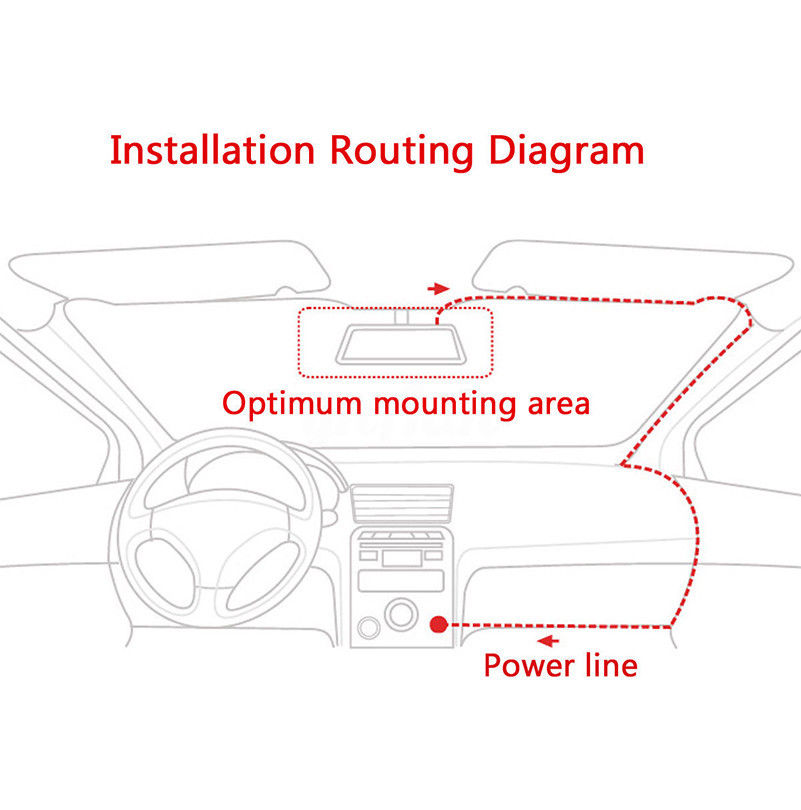 Installation Routing Diagram

Optimum mounting area

Power line