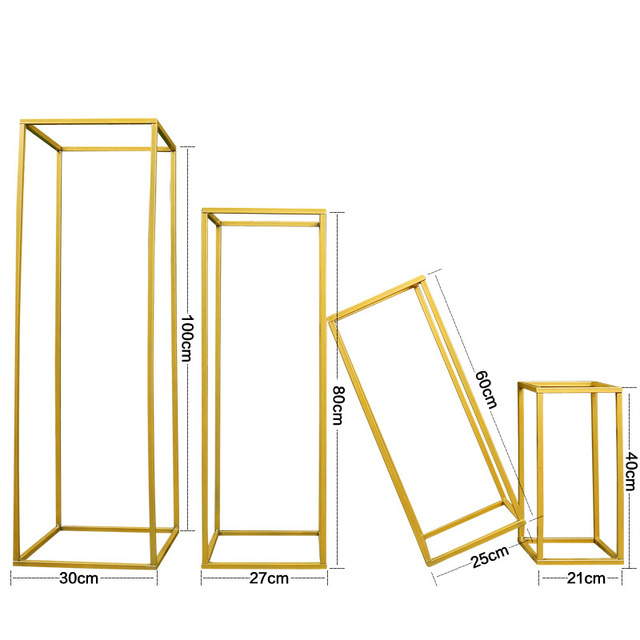 100cm
30cm
80cm
27cm
60cm
25cm
40cm
21cm