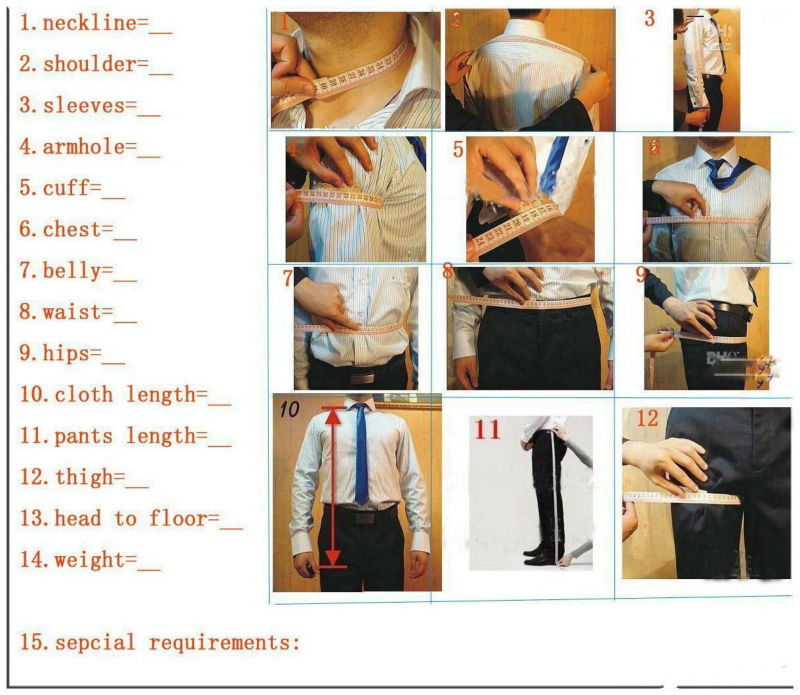 1. neckline=__
2. shoulder=__
3. sleeves=__
4. armhole=__
5. cuff=__
6. chest=__
7. belly=__
8. waist=__
9. hips=__
10. cloth length=__
11. pants length=__
12. thigh=__
13. head to floor=__
14. weight=__

1 2 3
4 5 6
7 8 9
10 11 12

15. sepcial requirements: