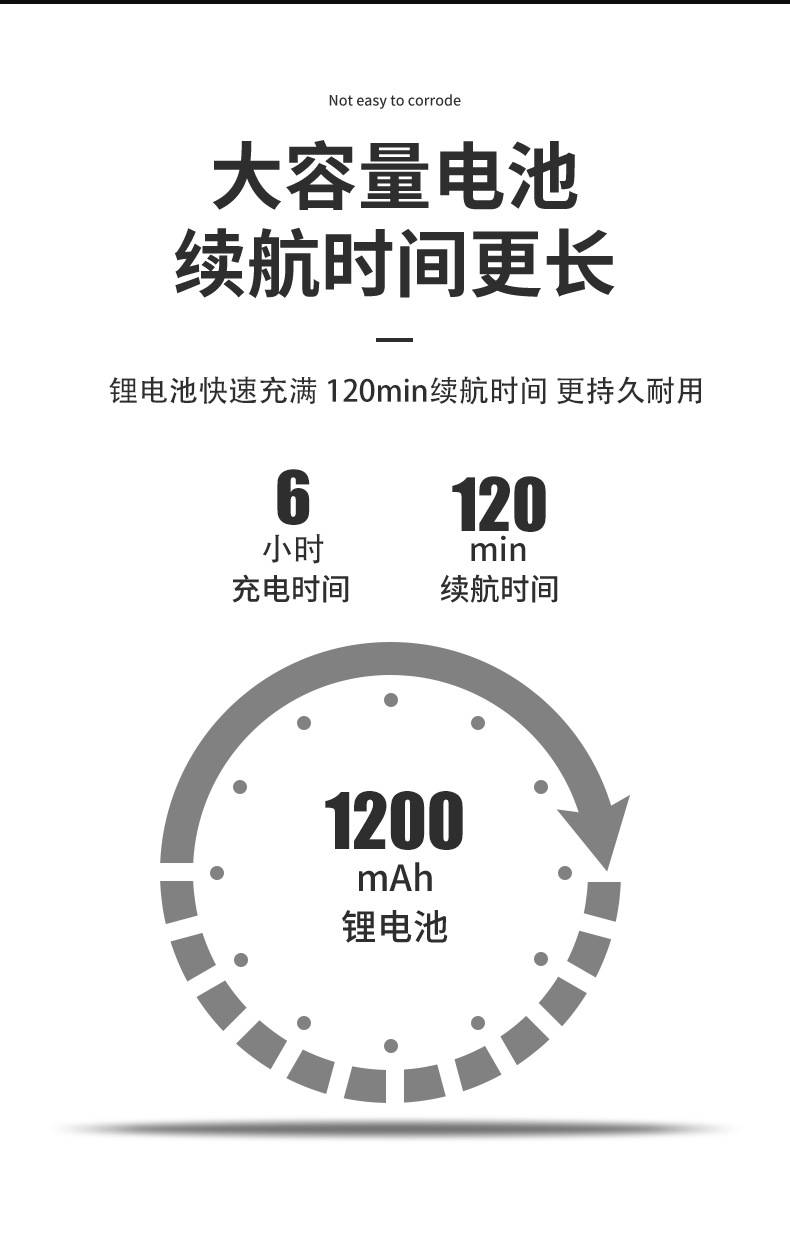 Not easy to corrode

大容量电池
续航时间更长

锂电池快速充满 120min续航时间 更持久耐用

6
小时
充电时间

120
min
续航时间

1200
mAh
锂电池