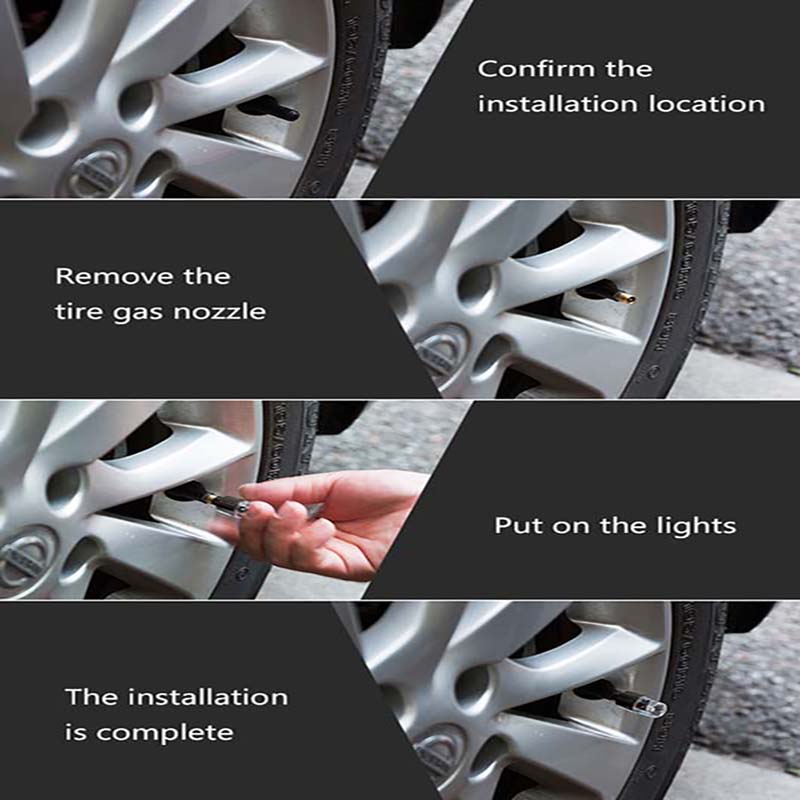 Confirm the installation location

Remove the tire gas nozzle

Put on the lights

The installation is complete