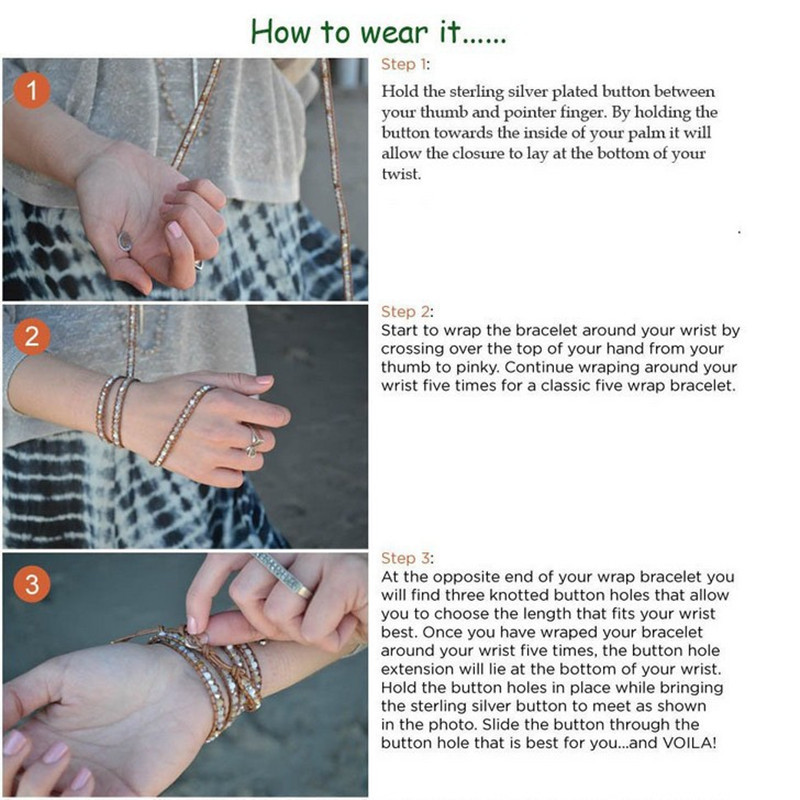 How to wear it......

1

Step 1:

Hold the sterling silver plated button between your thumb and pointer finger. By holding the button towards the inside of your palm it will allow the closure to lay at the bottom of your twist.

2

Step 2:

Start to wrap the bracelet around your wrist by crossing over the top of your hand from your thumb to pinky. Continue wraping around your wrist five times for a classic five wrap bracelet.

3

Step 3:

At the opposite end of your wrap bracelet you will find three knotted button holes that allow you to choose the length that fits your wrist best. Once you have wraped your bracelet around your wrist five times, the button hole extension will lie at the bottom of your wrist. Hold the button holes in place while bringing the sterling silver button to meet as shown in the photo. Slide the button through the button hole that is best for you...and VOILA!