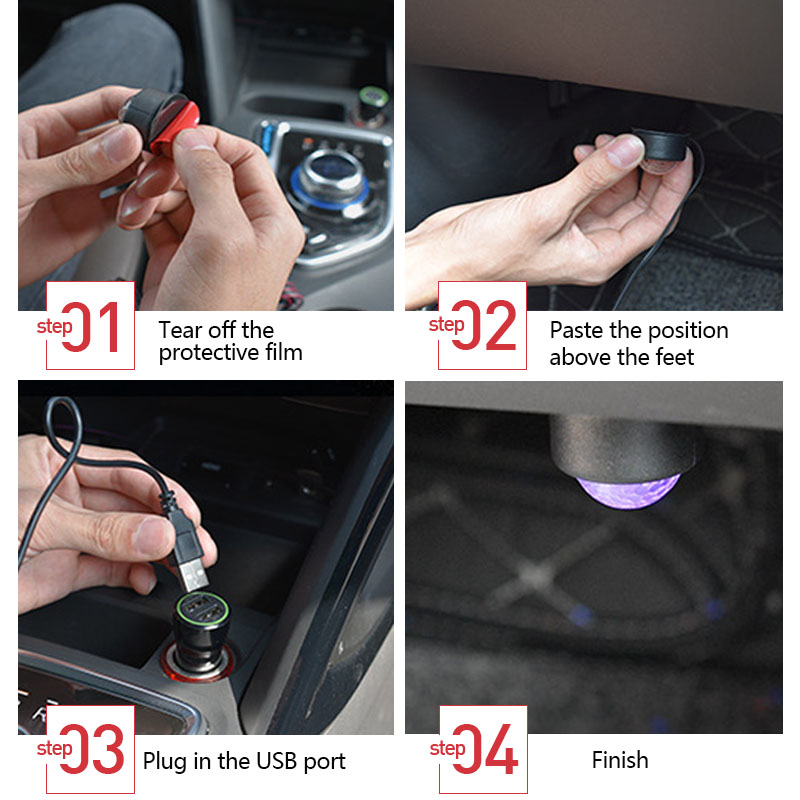 step 01 Tear off the protective film

step 02 Paste the position above the feet

step 03 Plug in the USB port

step 04 Finish