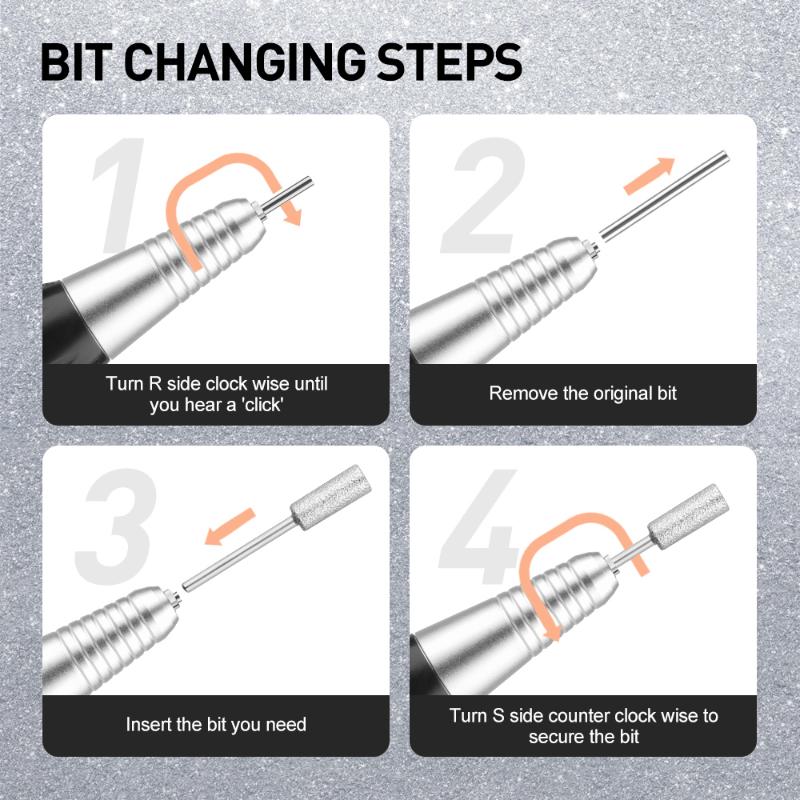 BIT CHANGING STEPS

1

Turn R side clock wise until you hear a 'click'

2

Remove the original bit

3

Insert the bit you need

4

Turn S side counter clock wise to secure the bit