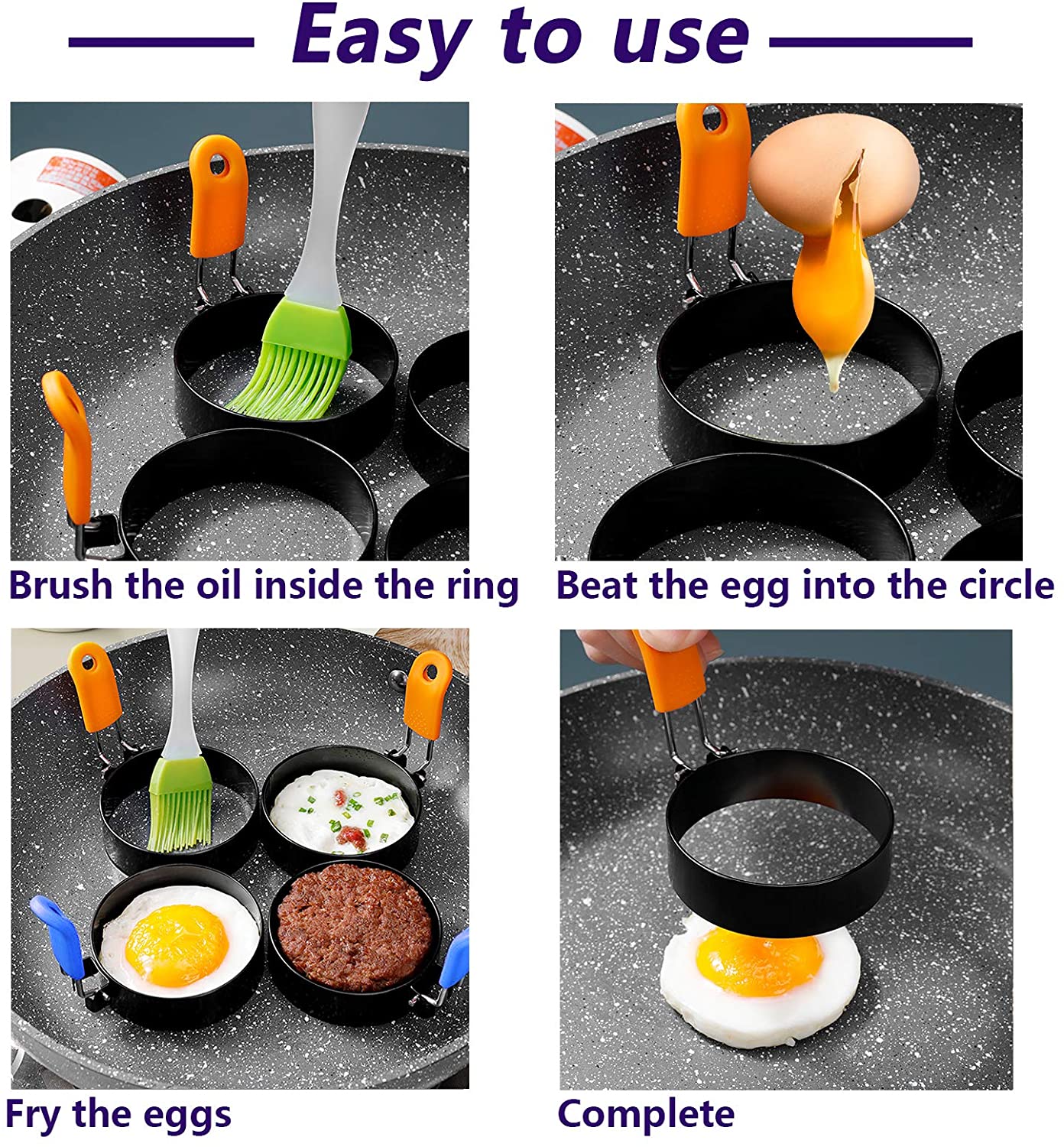 Easy to use

Brush the oil inside the ring

Beat the egg into the circle

Fry the eggs

Complete