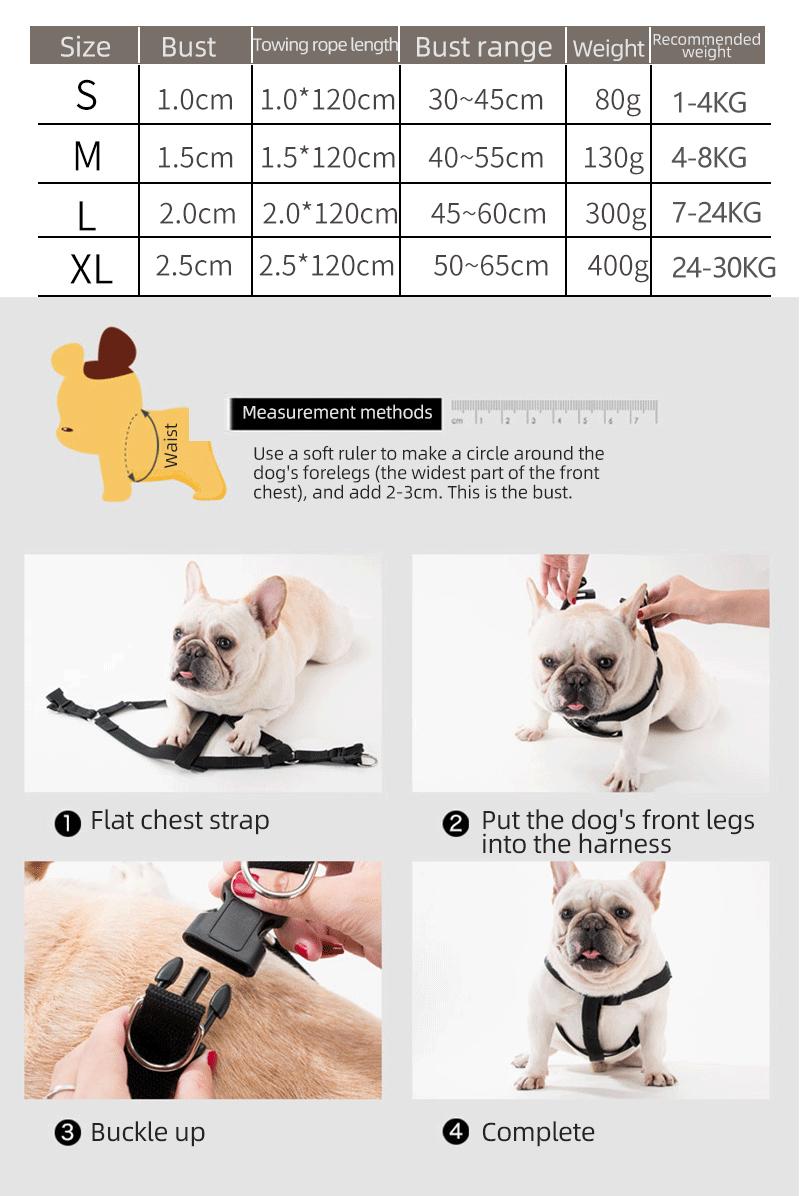 | Size | Bust | Towing rope length | Bust range | Weight | Recommended weight |
|---|---|---|---|---|---|
| S | 1.0cm | 1.0*120cm | 30~45cm | 80g | 1-4KG |
| M | 1.5cm | 1.5*120cm | 40~55cm | 130g | 4-8KG |
| L | 2.0cm | 2.0*120cm | 45~60cm | 300g | 7-24KG |
| XL | 2.5cm | 2.5*120cm | 50~65cm | 400g | 24-30KG |

Waist

Measurement methods

cm 1 2 3 4 5 6 7

Use a soft ruler to make a circle around the dog's forelegs (the widest part of the front chest), and add 2-3cm. This is the bust.

❶ Flat chest strap

❷ Put the dog's front legs into the harness

❸ Buckle up

❹ Complete