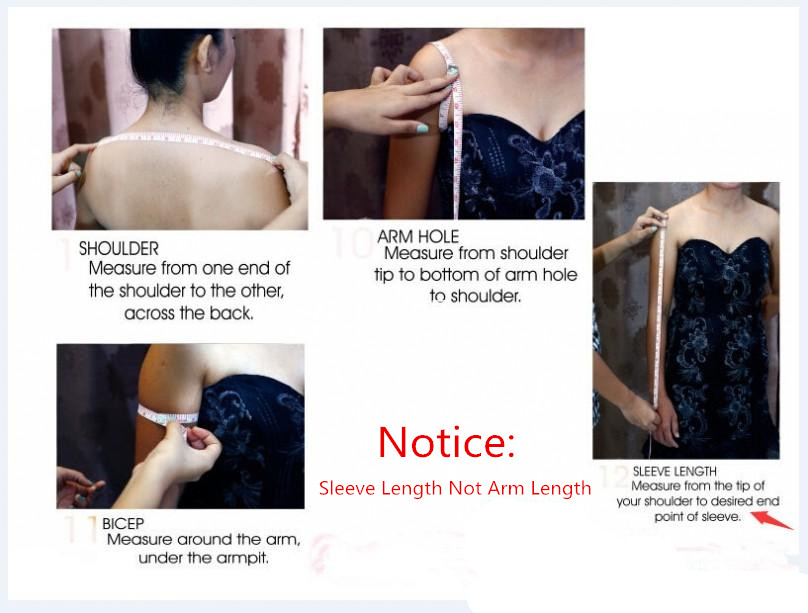 SHOULDER
Measure from one end of the shoulder to the other, across the back.

10 ARM HOLE
Measure from shoulder tip to bottom of arm hole to shoulder.

11 BICEP
Measure around the arm, under the armpit.

Notice:
Sleeve Length Not Arm Length

12 SLEEVE LENGTH
Measure from the tip of your shoulder to desired end point of sleeve.