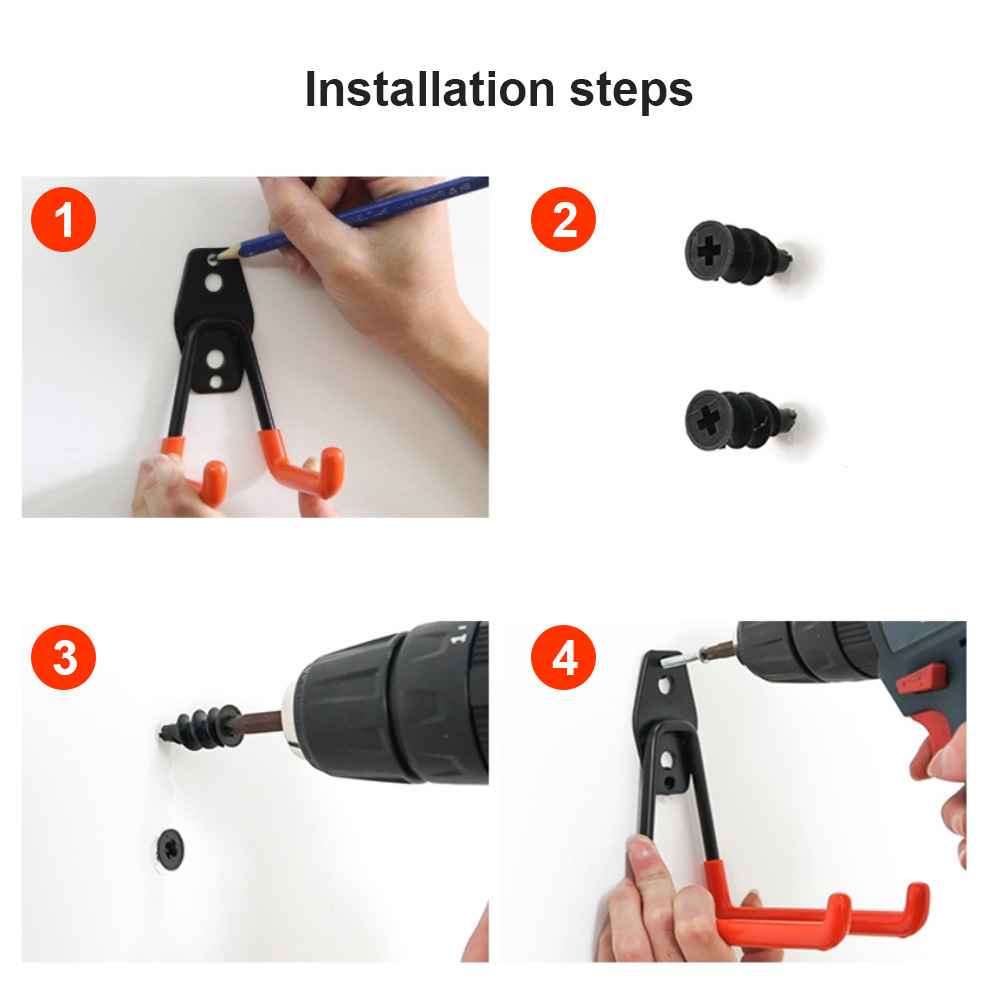 Installation steps

1

2

3

4