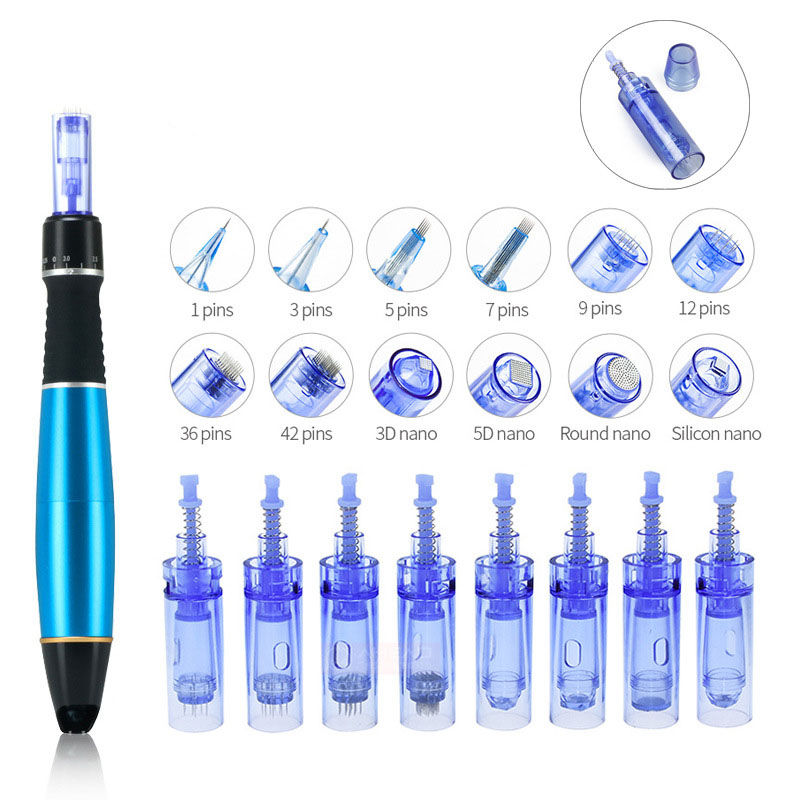 1 pins
3 pins
5 pins
7 pins
9 pins
12 pins
36 pins
42 pins
3D nano
5D nano
Round nano
Silicon nano