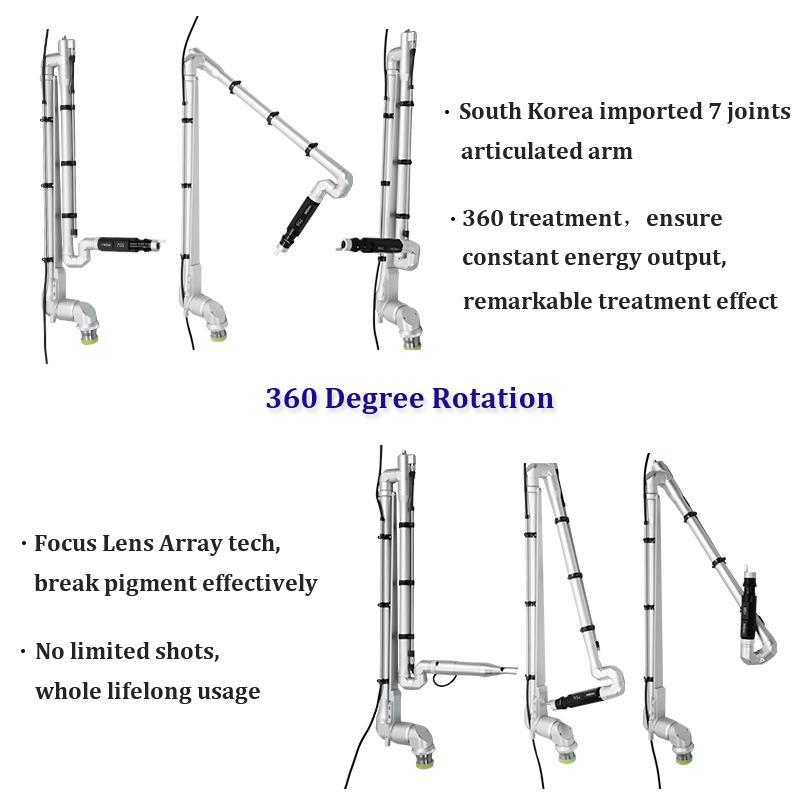 · South Korea imported 7 joints articulated arm

· 360 treatment， ensure constant energy output, remarkable treatment effect

360 Degree Rotation

· Focus Lens Array tech, break pigment effectively

· No limited shots, whole lifelong usage