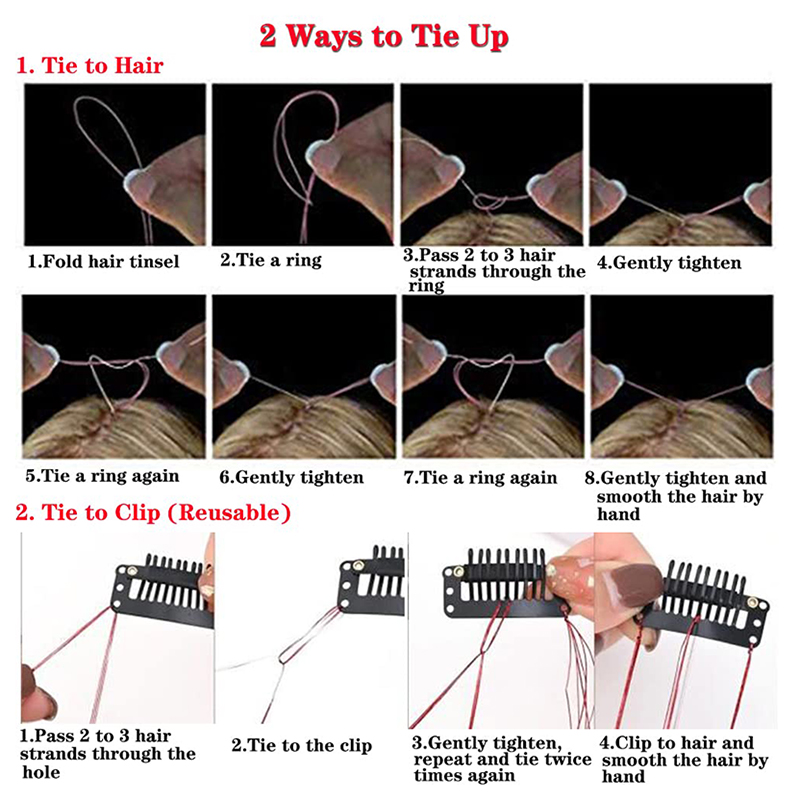 2 Ways to Tie Up

1. Tie to Hair

1.Fold hair tinsel

2.Tie a ring

3.Pass 2 to 3 hair strands through the ring

4.Gently tighten

5.Tie a ring again

6.Gently tighten

7.Tie a ring again

8.Gently tighten and smooth the hair by hand

2. Tie to Clip (Reusable)

1.Pass 2 to 3 hair strands through the hole

2.Tie to the clip

3.Gently tighten, repeat and tie twice times again

4.Clip to hair and smooth the hair by hand