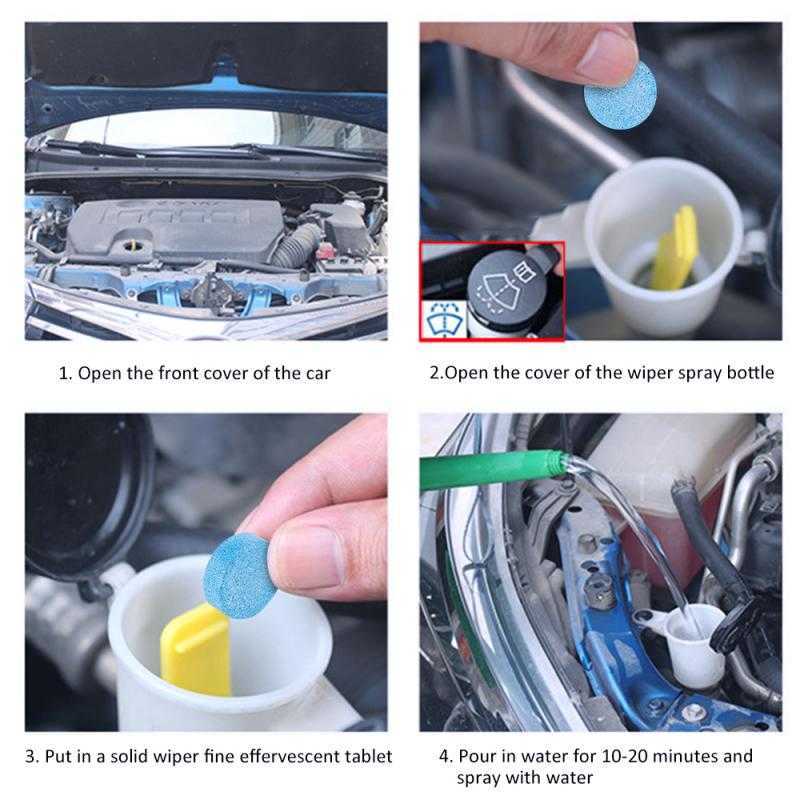 1. Open the front cover of the car

2.Open the cover of the wiper spray bottle

3. Put in a solid wiper fine effervescent tablet

4. Pour in water for 10-20 minutes and spray with water