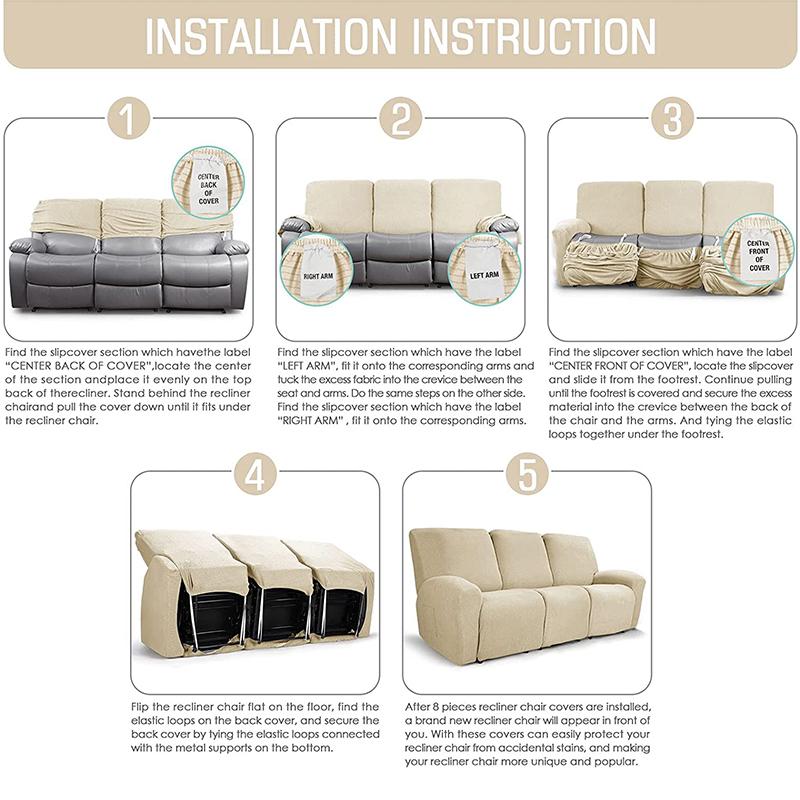 INSTALLATION INSTRUCTION

1

CENTER BACK OF COVER

Find the slipcover section which havethe label "CENTER BACK OF COVER",locate the center of the section andplace it evenly on the top back of therecliner. Stand behind the recliner chairand pull the cover down until it fits under the recliner chair.

2

RIGHT ARM

LEFT ARM

Find the slipcover section which have the label "LEFT ARM", fit it onto the corresponding arms and tuck the excess fabric into the crevice between the seat and arms. Do the same steps on the other side. Find the slipcover section which have the label "RIGHT ARM" , fit it onto the corresponding arms.

3

CENTER FRONT OF COVER

Find the slipcover section which have the label "CENTER FRONT OF COVER", locate the slipcover and slide it from the footrest. Continue pulling until the footrest is covered and secure the excess material into the crevice between the back of the chair and the arms. And tying the elastic loops together under the footrest.

4

Flip the recliner chair flat on the floor, find the elastic loops on the back cover, and secure the back cover by tying the elastic loops connected with the metal supports on the bottom.

5

After 8 pieces recliner chair covers are installed, a brand new recliner chair will appear in front of you. With these covers can easily protect your recliner chair from accidental stains, and making your recliner chair more unique and popular.