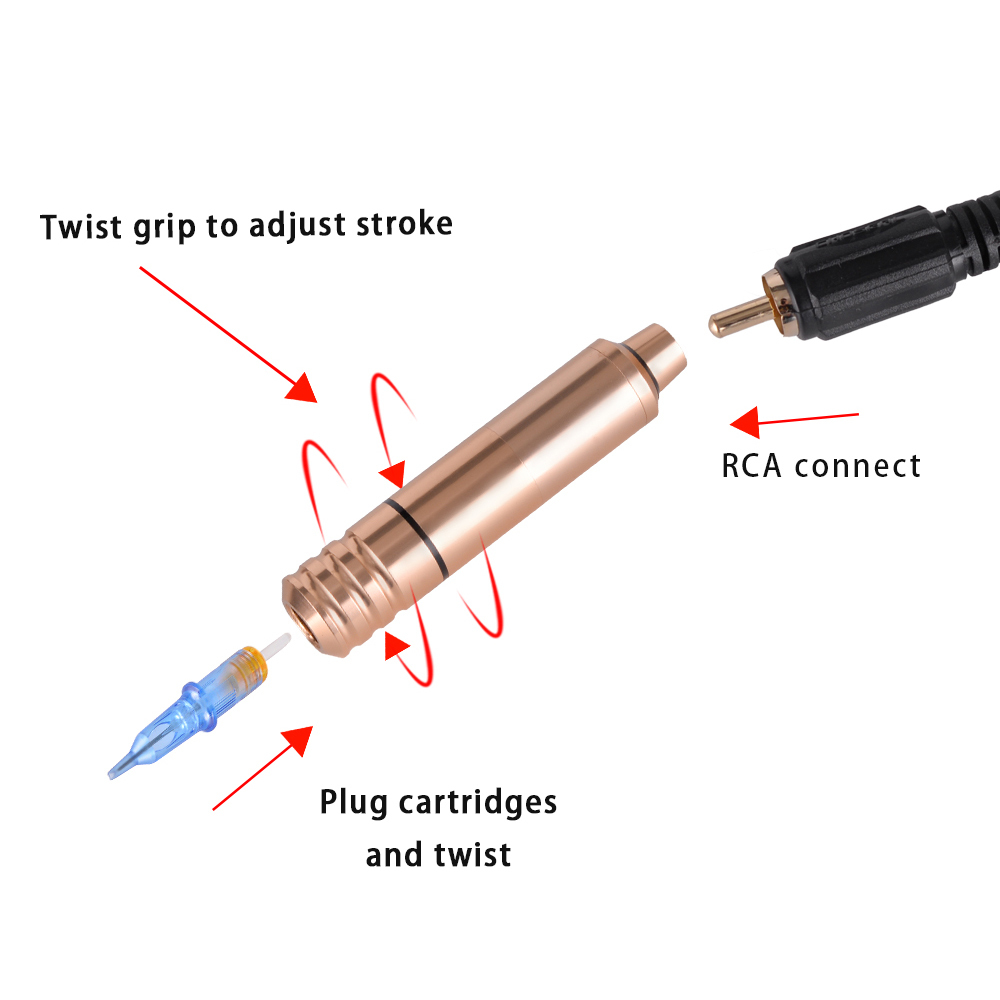 Twist grip to adjust stroke

RCA connect

Plug cartridges and twist