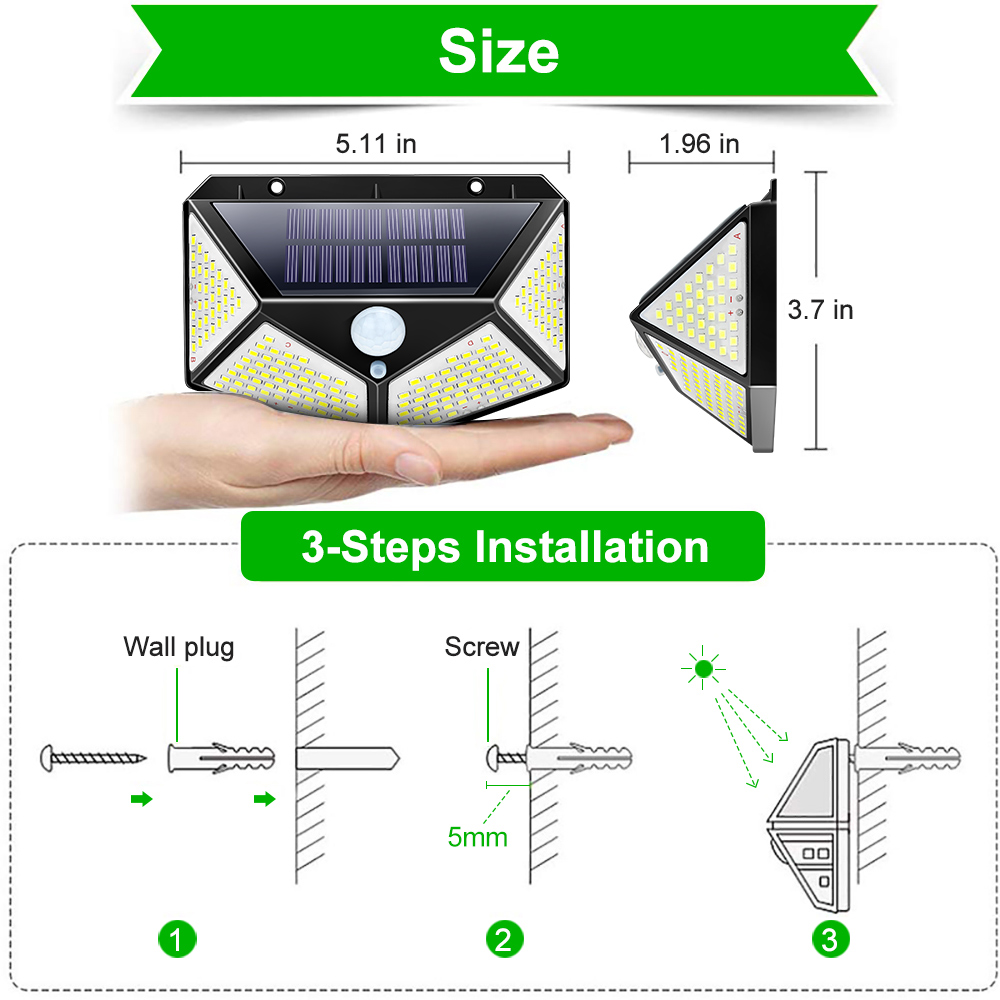 Size

5.11 in

1.96 in

3.7 in

3-Steps Installation

Wall plug

Screw

5mm

1

2

3