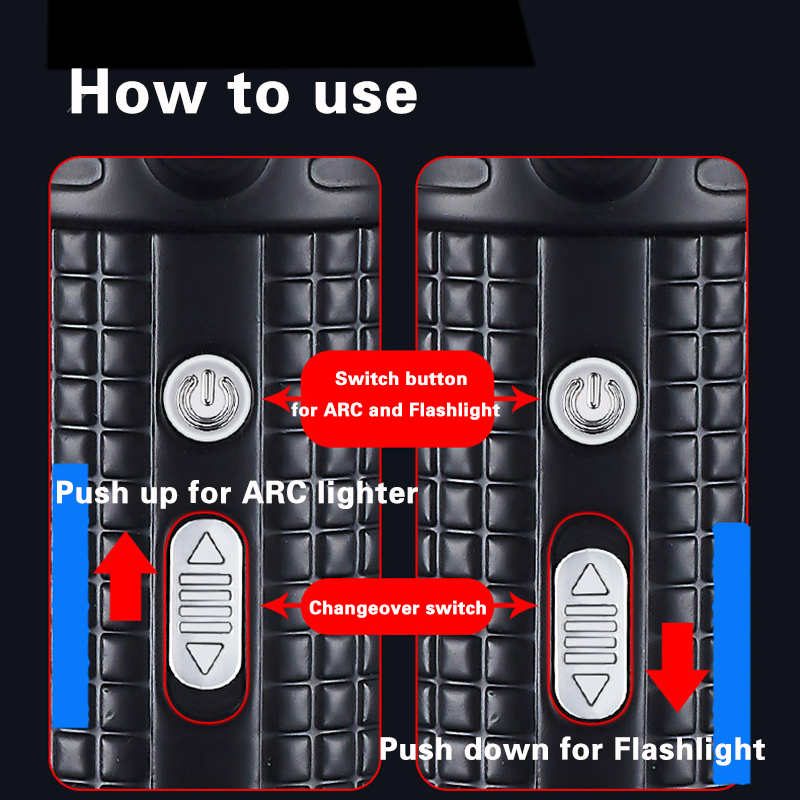 How to use

Switch button
for ARC and Flashlight

Push up for ARC lighter

Changeover switch

Push down for Flashlight