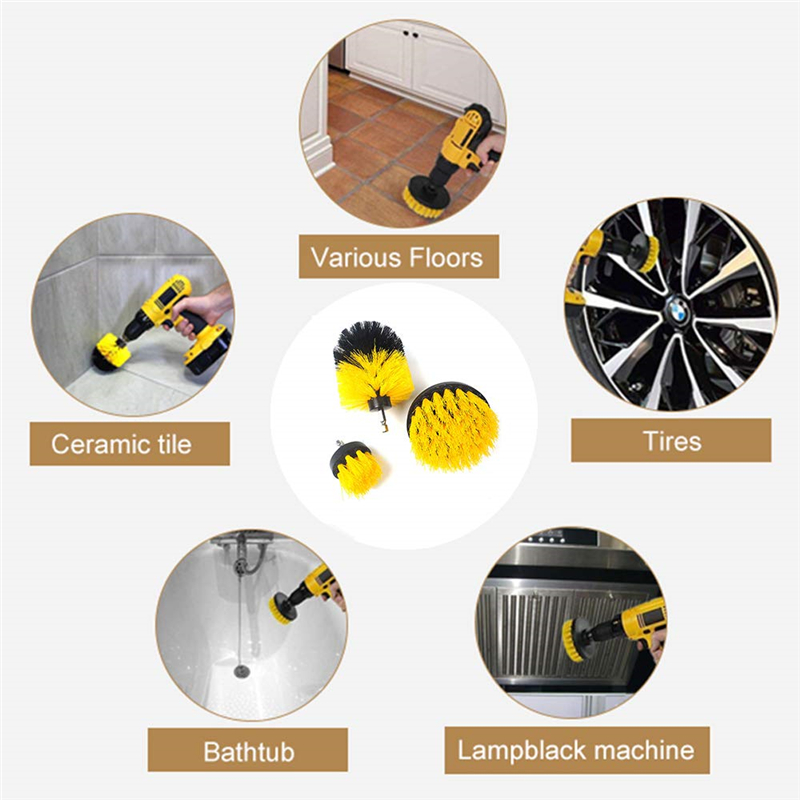 Various Floors

Ceramic tile

Tires

Bathtub

Lampblack machine