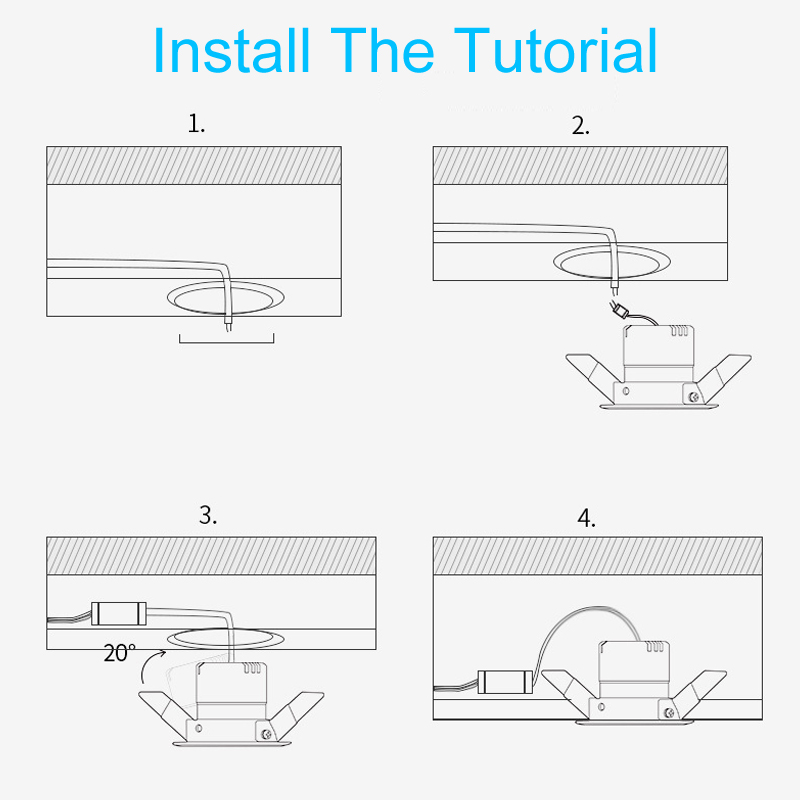 Install The Tutorial

1.

2.

3.

20°

4.