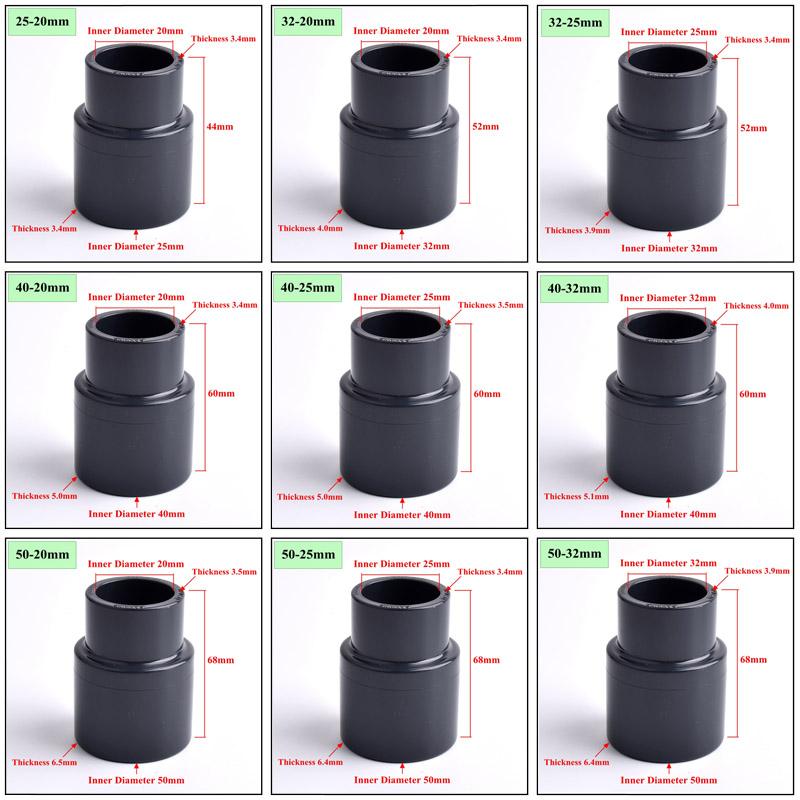 25-20mm
Inner Diameter 20mm
Thickness 3.4mm
44mm
Thickness 3.4mm
Inner Diameter 25mm

32-20mm
Inner Diameter 20mm
Thickness 3.4mm
52mm
Thickness 4.0mm
Inner Diameter 32mm

32-25mm
Inner Diameter 25mm
Thickness 3.4mm
52mm
Thickness 3.9mm
Inner Diameter 32mm

40-20mm
Inner Diameter 20mm
Thickness 3.4mm
60mm
Thickness 5.0mm
Inner Diameter 40mm

40-25mm
Inner Diameter 25mm
Thickness 3.5mm
60mm
Thickness 5.0mm
Inner Diameter 40mm

40-32mm
Inner Diameter 32mm
Thickness 4.0mm
60mm
Thickness 5.1mm
Inner Diameter 40mm

50-20mm
Inner Diameter 20mm
Thickness 3.5mm
68mm
Thickness 6.5mm
Inner Diameter 50mm

50-25mm
Inner Diameter 25mm
Thickness 3.4mm
68mm
Thickness 6.4mm
Inner Diameter 50mm

50-32mm
Inner Diameter 32mm
Thickness 3.9mm
68mm
Thickness 6.4mm
Inner Diameter 50mm