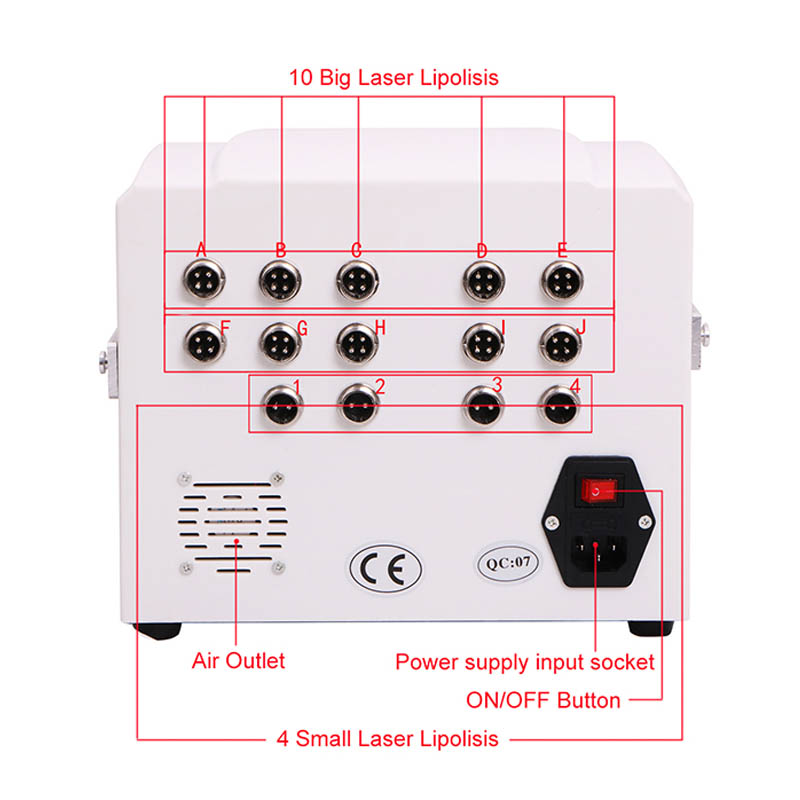 10 Big Laser Lipolisis

A B C D E

F G H I J

1 2 3 4

CE

QC:07

Air Outlet

Power supply input socket

ON/OFF Button

4 Small Laser Lipolisis