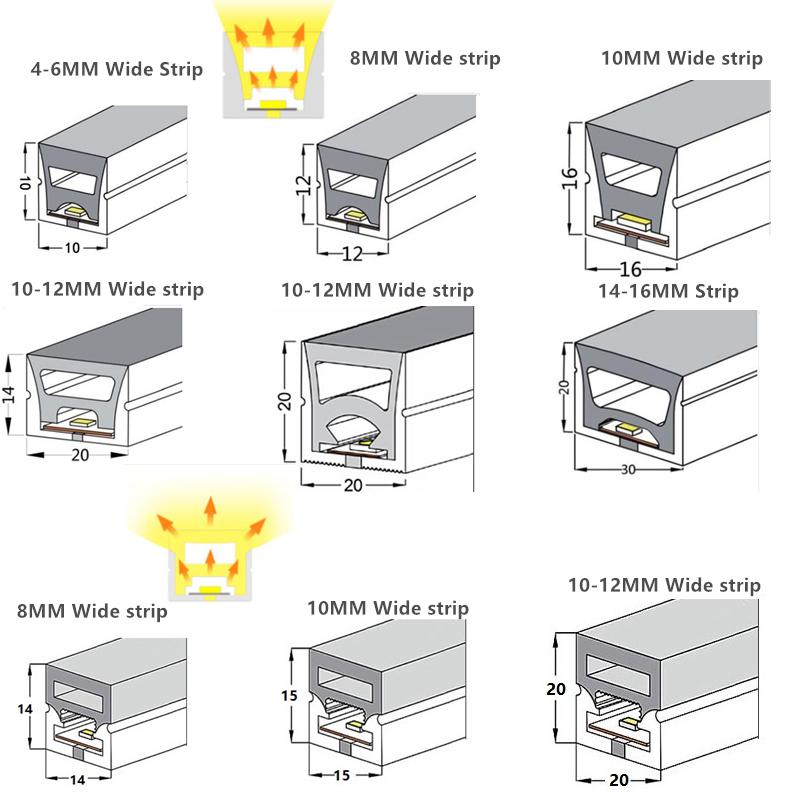 4-6MM Wide Strip

10

10

8MM Wide strip

12

12

10MM Wide strip

16

16

10-12MM Wide strip

14

20

10-12MM Wide strip

20

20

14-16MM Strip

20

30

8MM Wide strip

14

14

10MM Wide strip

15

15

10-12MM Wide strip

20

20