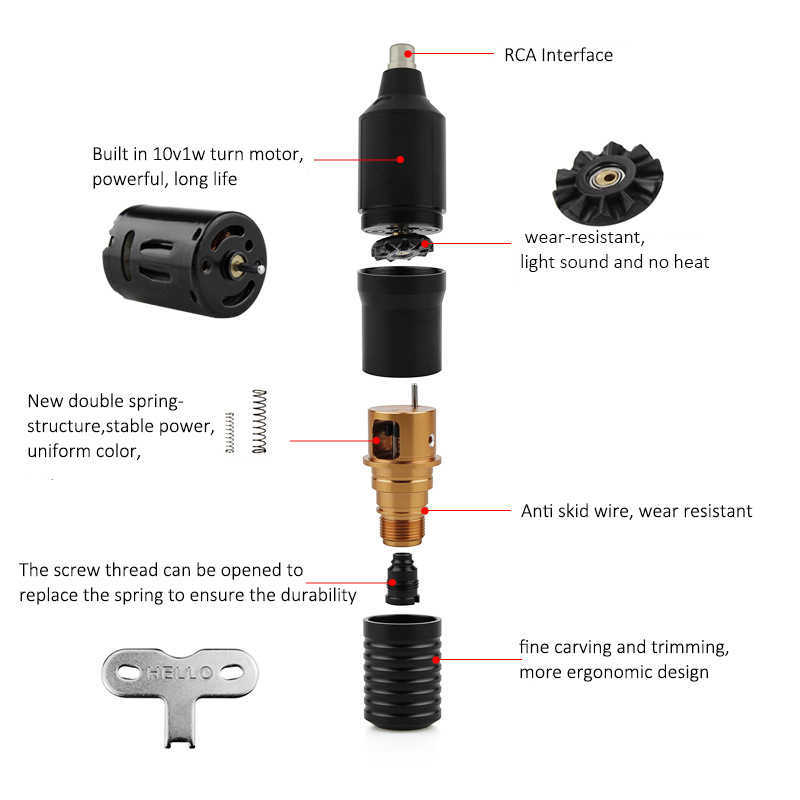 RCA Interface

Built in 10v1w turn motor, powerful, long life

wear-resistant, light sound and no heat

New double spring-structure,stable power, uniform color,

Anti skid wire, wear resistant

The screw thread can be opened to replace the spring to ensure the durability

fine carving and trimming, more ergonomic design

HELLO