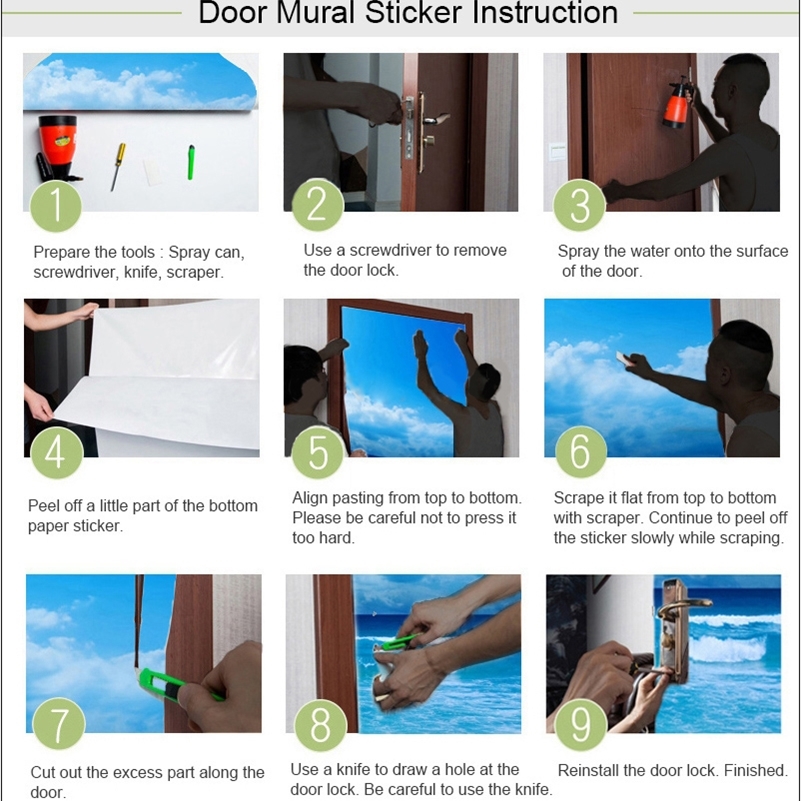 Door Mural Sticker Instruction

1

Prepare the tools : Spray can, screwdriver, knife, scraper.

2

Use a screwdriver to remove the door lock.

3

Spray the water onto the surface of the door.

4

Peel off a little part of the bottom paper sticker.

5

Align pasting from top to bottom. Please be careful not to press it too hard.

6

Scrape it flat from top to bottom with scraper. Continue to peel off the sticker slowly while scraping.

7

Cut out the excess part along the door.

8

Use a knife to draw a hole at the door lock. Be careful to use the knife.

9

Reinstall the door lock. Finished.