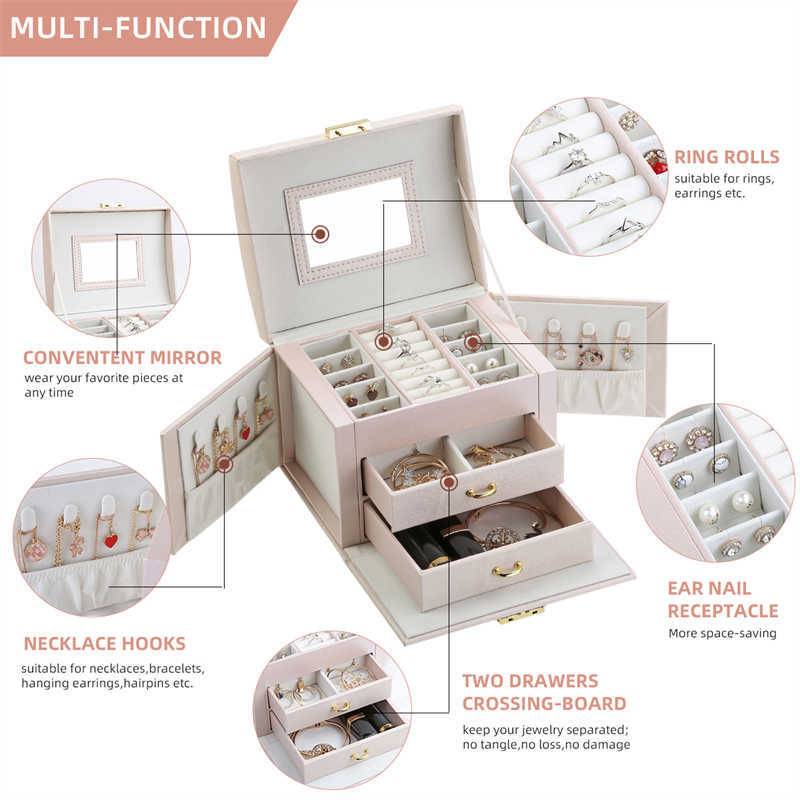 MULTI-FUNCTION

RING ROLLS
suitable for rings, earrings etc.

CONVENTENT MIRROR
wear your favorite pieces at any time

EAR NAIL RECEPTACLE
More space-saving

NECKLACE HOOKS
suitable for necklaces,bracelets, hanging earrings,hairpins etc.

TWO DRAWERS CROSSING-BOARD
keep your jewelry separated; no tangle,no loss,no damage