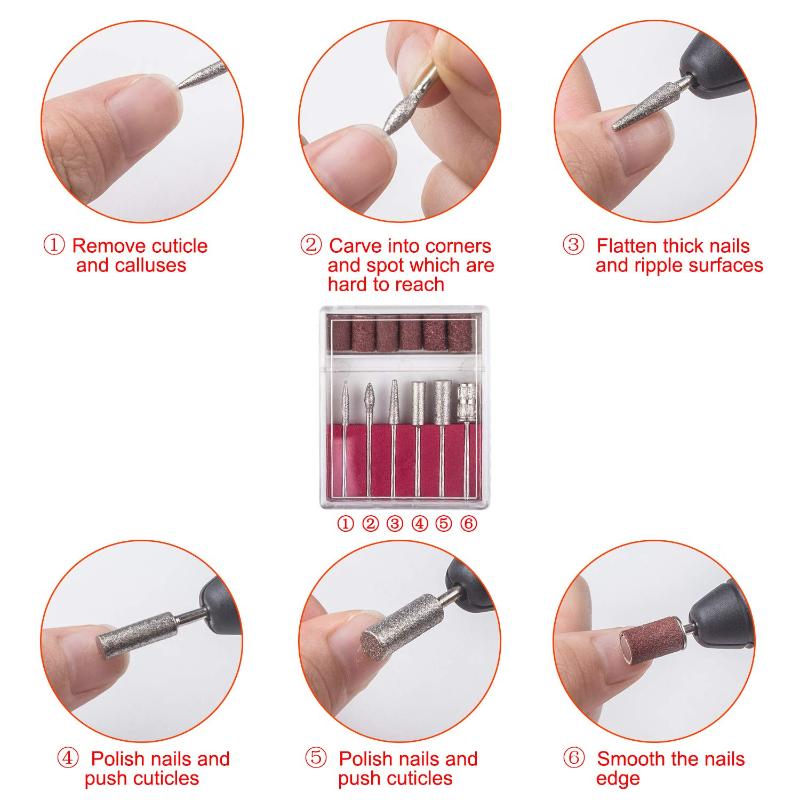 ① Remove cuticle and calluses

② Carve into corners and spot which are hard to reach

③ Flatten thick nails and ripple surfaces

① ② ③ ④ ⑤ ⑥

④ Polish nails and push cuticles

⑤ Polish nails and push cuticles

⑥ Smooth the nails edge