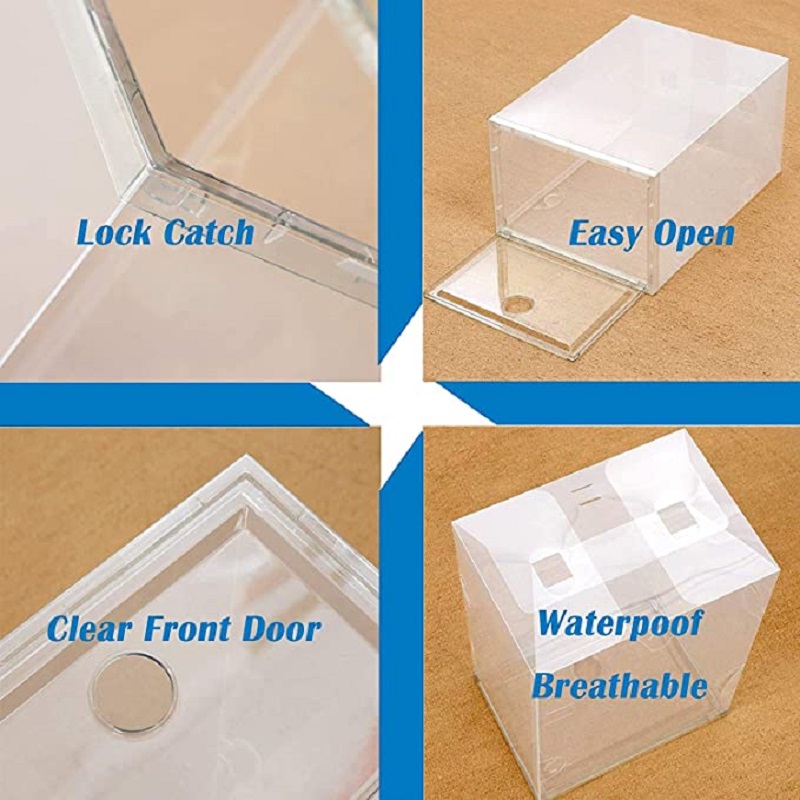 Lock Catch

Easy Open

Clear Front Door

Waterpoof

Breathable