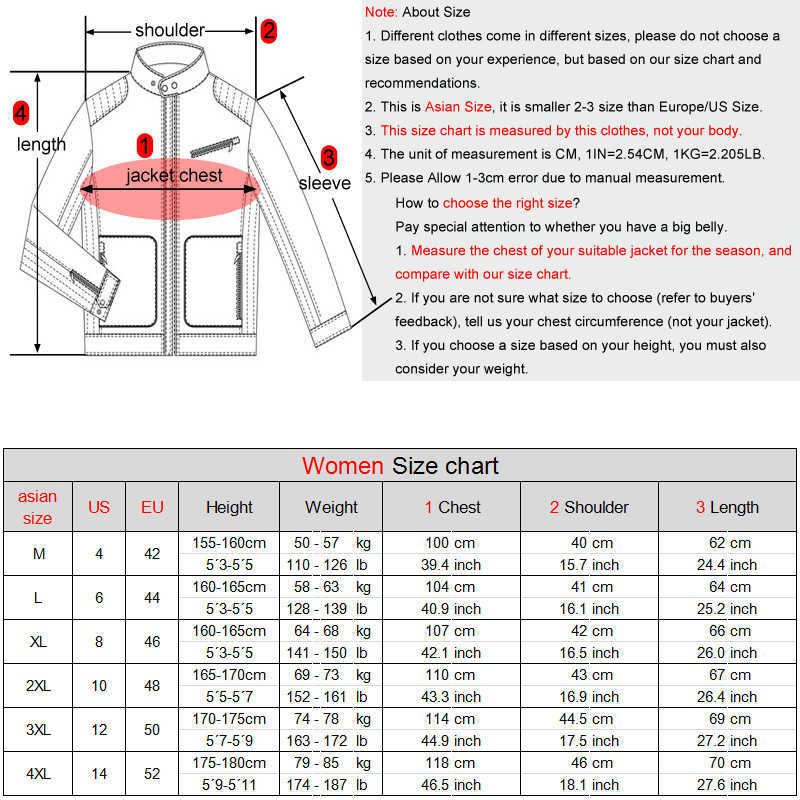 shoulder 2

4 length

1 jacket chest

3 sleeve

Note: About Size

1. Different clothes come in different sizes, please do not choose a size based on your experience, but based on our size chart and recommendations.

2. This is Asian Size, it is smaller 2-3 size than Europe/US Size.

3. This size chart is measured by this clothes, not your body.

4. The unit of measurement is CM, 1IN=2.54CM, 1KG=2.205LB.

5. Please Allow 1-3cm error due to manual measurement.

How to choose the right size?

Pay special attention to whether you have a big belly.

1. Measure the chest of your suitable jacket for the season, and compare with our size chart.

2. If you are not sure what size to choose (refer to buyers' feedback), tell us your chest circumference (not your jacket).

3. If you choose a size based on your height, you must also consider your weight.

Women Size chart

| asian size | US | EU | Height | Weight | 1 Chest | 2 Shoulder | 3 Length |
|---|---|---|---|---|---|---|---|
| M | 4 | 42 | 155-160cm | 50 - 57 kg | 100 cm | 40 cm | 62 cm |
| | | | 5´3-5´5 | 110 - 126 lb | 39.4 inch | 15.7 inch | 24.4 inch |
| L | 6 | 44 | 160-165cm | 58 - 63 kg | 104 cm | 41 cm | 64 cm |
| | | | 5´3-5´5 | 128 - 139 lb | 40.9 inch | 16.1 inch | 25.2 inch |
| XL | 8 | 46 | 160-165cm | 64 - 68 kg | 107 cm | 42 cm | 66 cm |
| | | | 5´3-5´5 | 141 - 150 lb | 42.1 inch | 16.5 inch | 26.0 inch |
| 2XL | 10 | 48 | 165-170cm | 69 - 73 kg | 110 cm | 43 cm | 67 cm |
| | | | 5´5-5´7 | 152 - 161 lb | 43.3 inch | 16.9 inch | 26.4 inch |
| 3XL | 12 | 50 | 170-175cm | 74 - 78 kg | 114 cm | 44.5 cm | 69 cm |
| | | | 5´7-5´9 | 163 - 172 lb | 44.9 inch | 17.5 inch | 27.2 inch |
| 4XL | 14 | 52 | 175-180cm | 79 - 85 kg | 118 cm | 46 cm | 70 cm |
| | | | 5´9-5´11 | 174 - 187 lb | 46.5 inch | 18.1 inch | 27.6 inch |