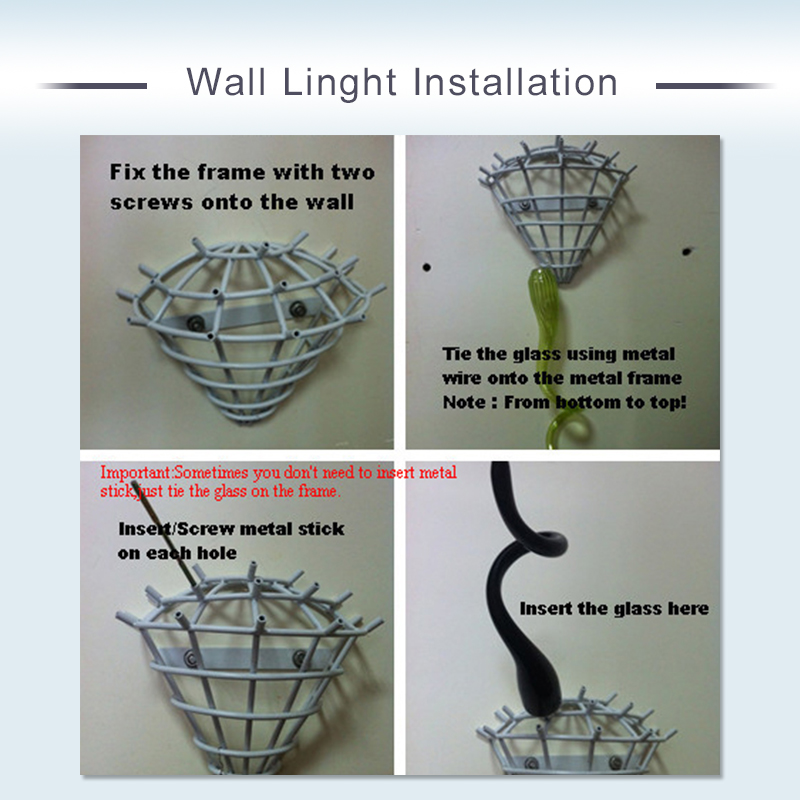 Wall Linght Installation

Fix the frame with two screws onto the wall

Tie the glass using metal wire onto the metal frame
Note : From bottom to top!

Important:Sometimes you don't need to insert metal stick,just tie the glass on the frame.

Insert/Screw metal stick on each hole

Insert the glass here