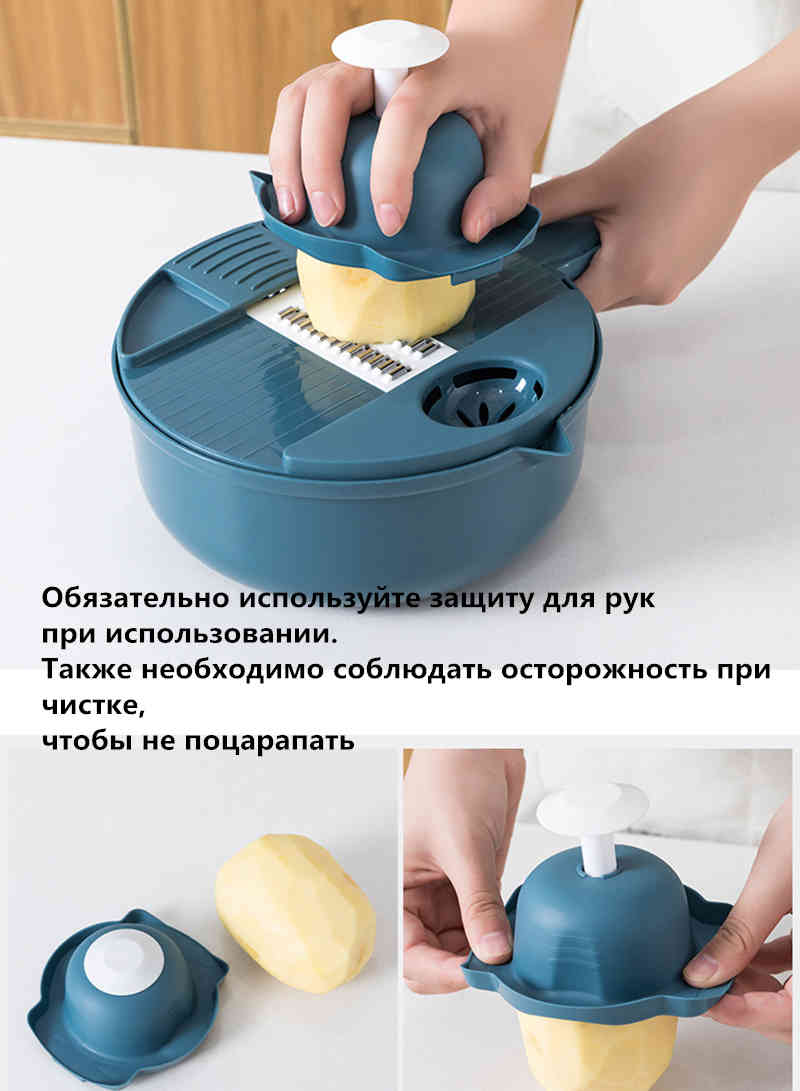 Обязательно используйте защиту для рук при использовании.
Также необходимо соблюдать осторожность при чистке,
чтобы не поцарапать