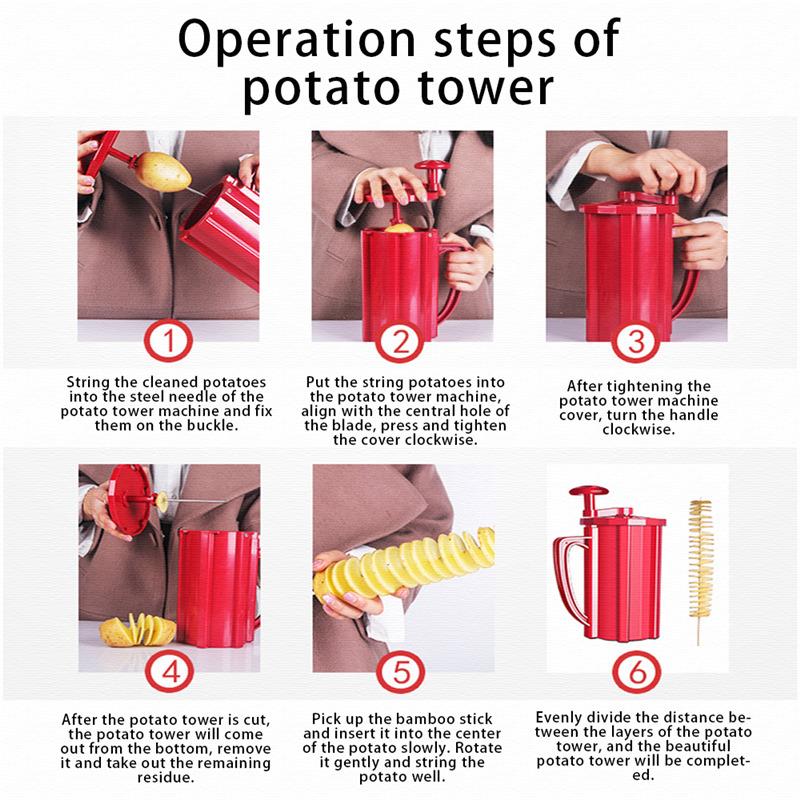 Operation steps of potato tower

1

String the cleaned potatoes into the steel needle of the potato tower machine and fix them on the buckle.

2

Put the string potatoes into the potato tower machine, align with the central hole of the blade, press and tighten the cover clockwise.

3

After tightening the potato tower machine cover, turn the handle clockwise.

4

After the potato tower is cut, the potato tower will come out from the bottom, remove it and take out the remaining residue.

5

Pick up the bamboo stick and insert it into the center of the potato slowly. Rotate it gently and string the potato well.

6

Evenly divide the distance between the layers of the potato tower, and the beautiful potato tower will be completed.