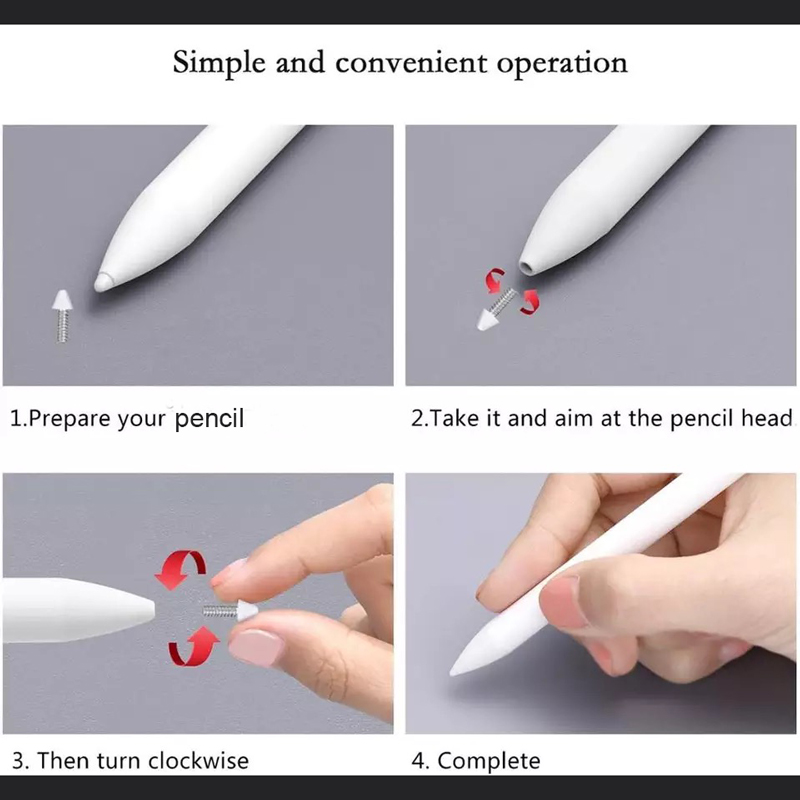 Simple and convenient operation

1.Prepare your pencil

2.Take it and aim at the pencil head

3. Then turn clockwise

4. Complete