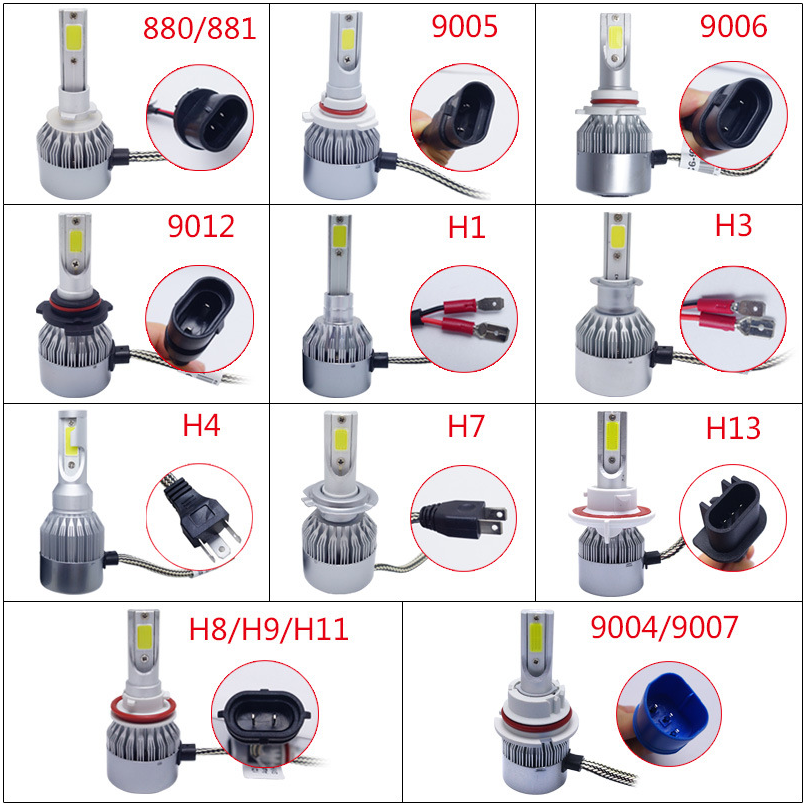 880/881

9005

9006

9012

H1

H3

H4

H7

H13

H8/H9/H11

9004/9007