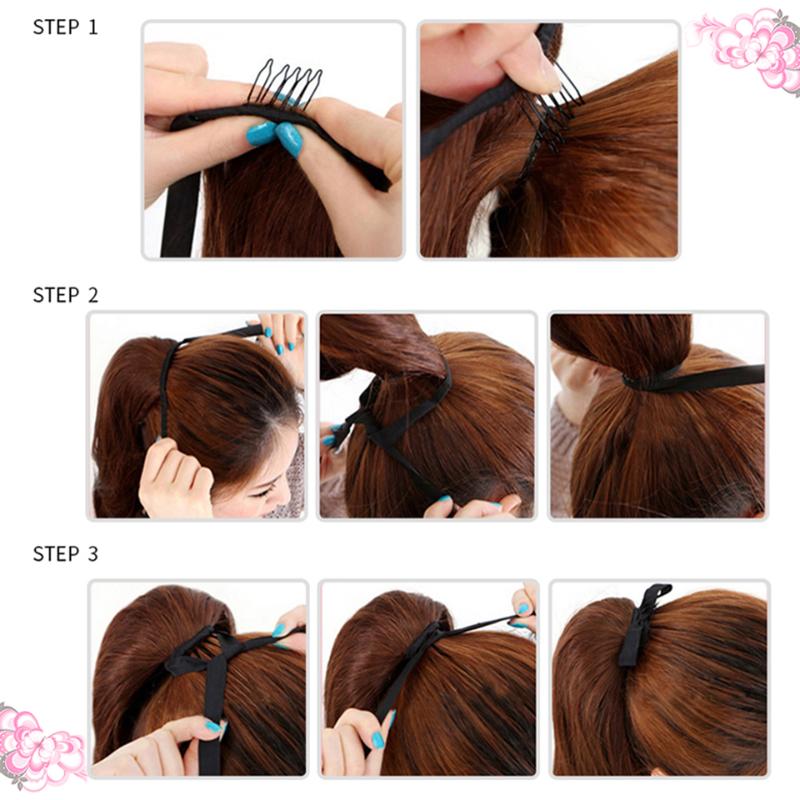 STEP 1

STEP 2

STEP 3