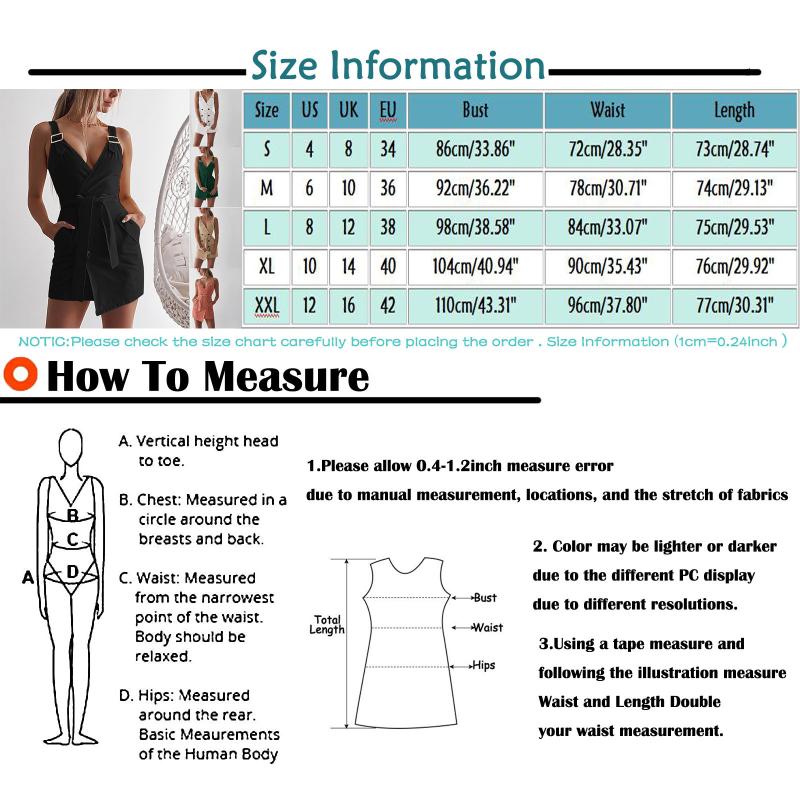 Size Information

| Size | US | UK | EU | Bust | Waist | Length |
|---|---|---|---|---|---|---|
| S | 4 | 8 | 34 | 86cm/33.86" | 72cm/28.35" | 73cm/28.74" |
| M | 6 | 10 | 36 | 92cm/36.22" | 78cm/30.71" | 74cm/29.13" |
| L | 8 | 12 | 38 | 98cm/38.58" | 84cm/33.07" | 75cm/29.53" |
| XL | 10 | 14 | 40 | 104cm/40.94" | 90cm/35.43" | 76cm/29.92" |
| XXL | 12 | 16 | 42 | 110cm/43.31" | 96cm/37.80" | 77cm/30.31" |

NOTIC:Please check the size chart carefully before placing the order . Size Information (1cm=0.24inch )

How To Measure

A B C D

A. Vertical height head to toe.

B. Chest: Measured in a circle around the breasts and back.

C. Waist: Measured from the narrowest point of the waist. Body should be relaxed.

D. Hips: Measured around the rear. Basic Meaurements of the Human Body

1.Please allow 0.4-1.2inch measure error due to manual measurement, locations, and the stretch of fabrics

Total Length

Bust

Waist

Hips

2. Color may be lighter or darker due to the different PC display due to different resolutions.

3.Using a tape measure and following the illustration measure Waist and Length Double your waist measurement.